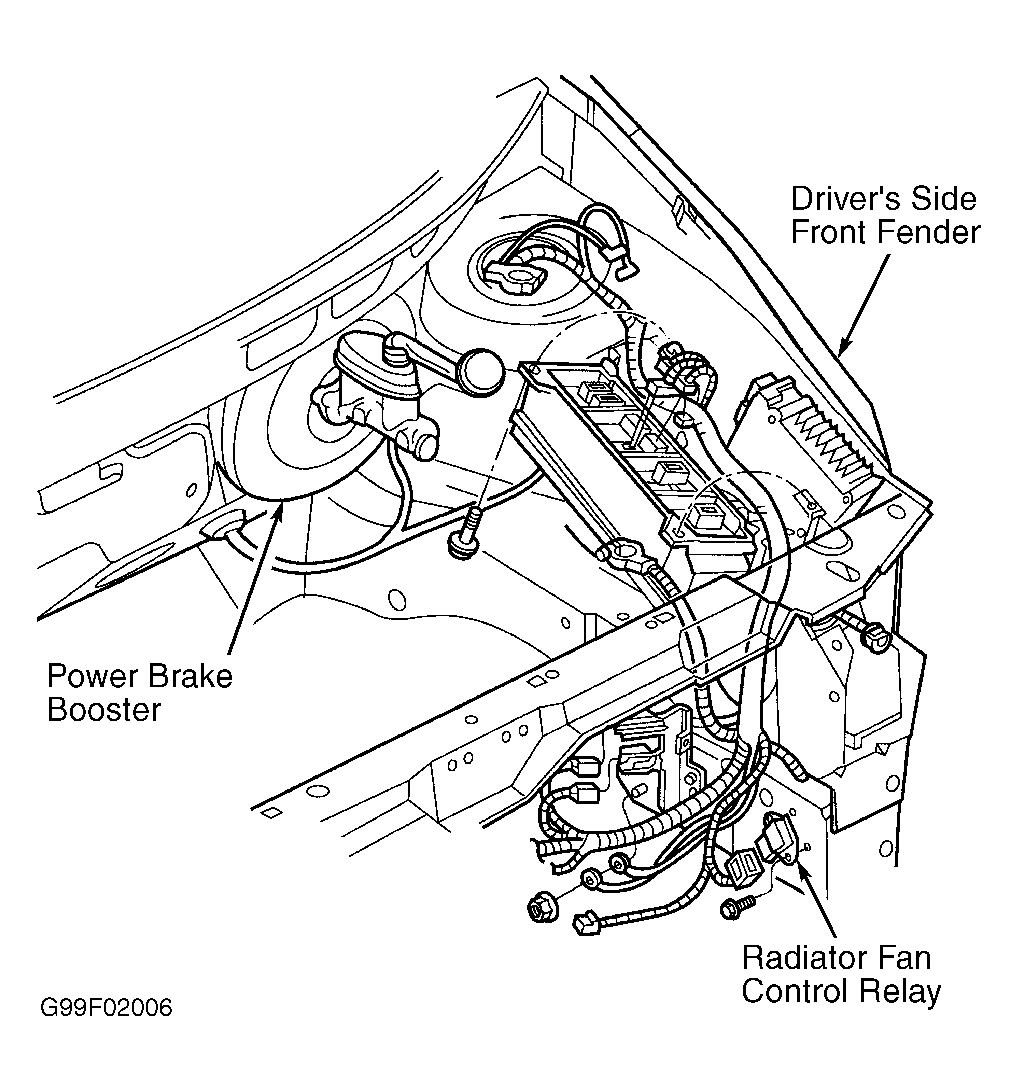 Driver's Side Front Fender

Power Brake Booster

Radiator Fan Control Relay

G99F02006