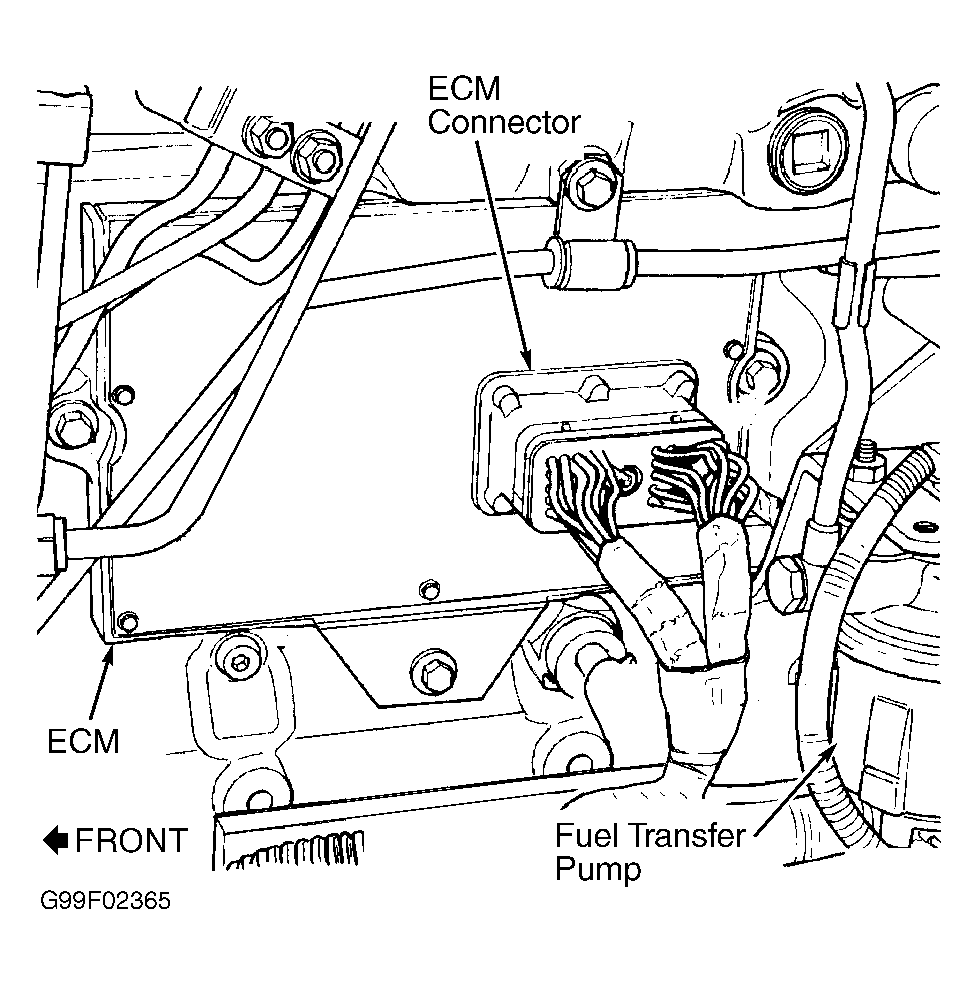 ECM Connector

ECM

FRONT

Fuel Transfer Pump

G99F02365