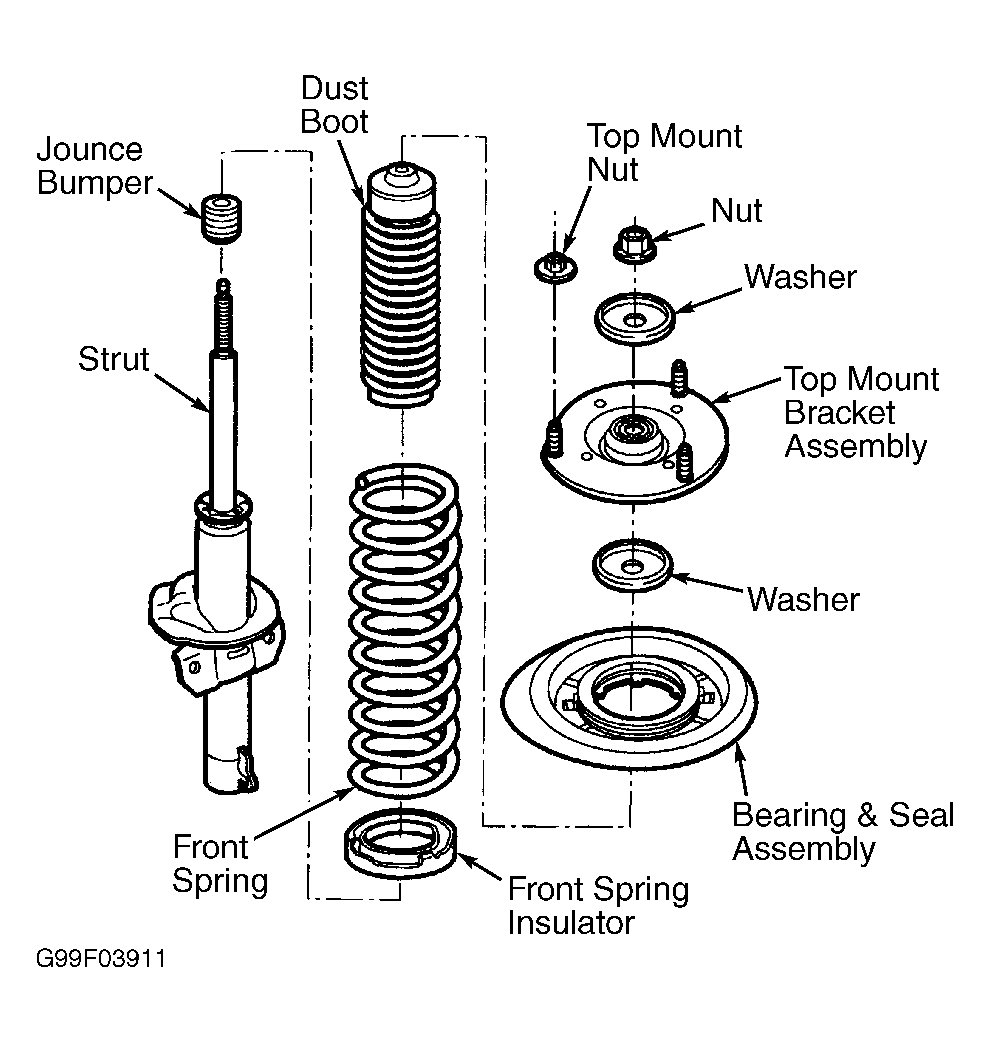 Dust Boot

Jounce Bumper

Top Mount Nut

Nut

Washer

Strut

Top Mount Bracket Assembly

Washer

Bearing & Seal Assembly

Front Spring

Front Spring Insulator

G99F03911