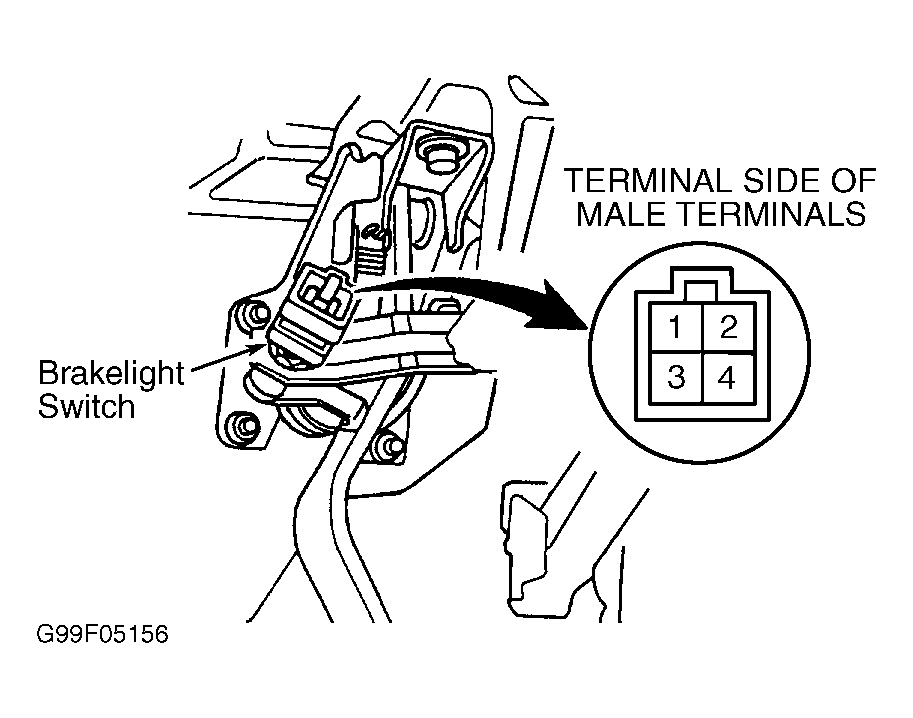 TERMINAL SIDE OF MALE TERMINALS

1 2
3 4

Brakelight Switch

G99F05156