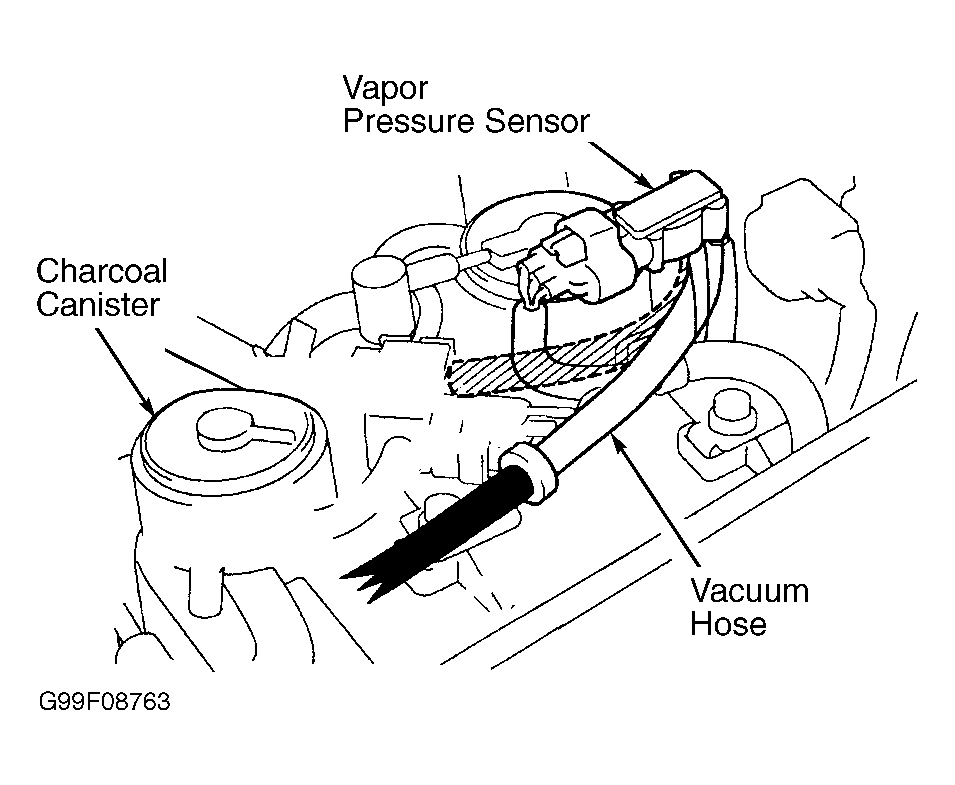 Vapor
Pressure Sensor

Charcoal
Canister

Vacuum
Hose

G99F08763