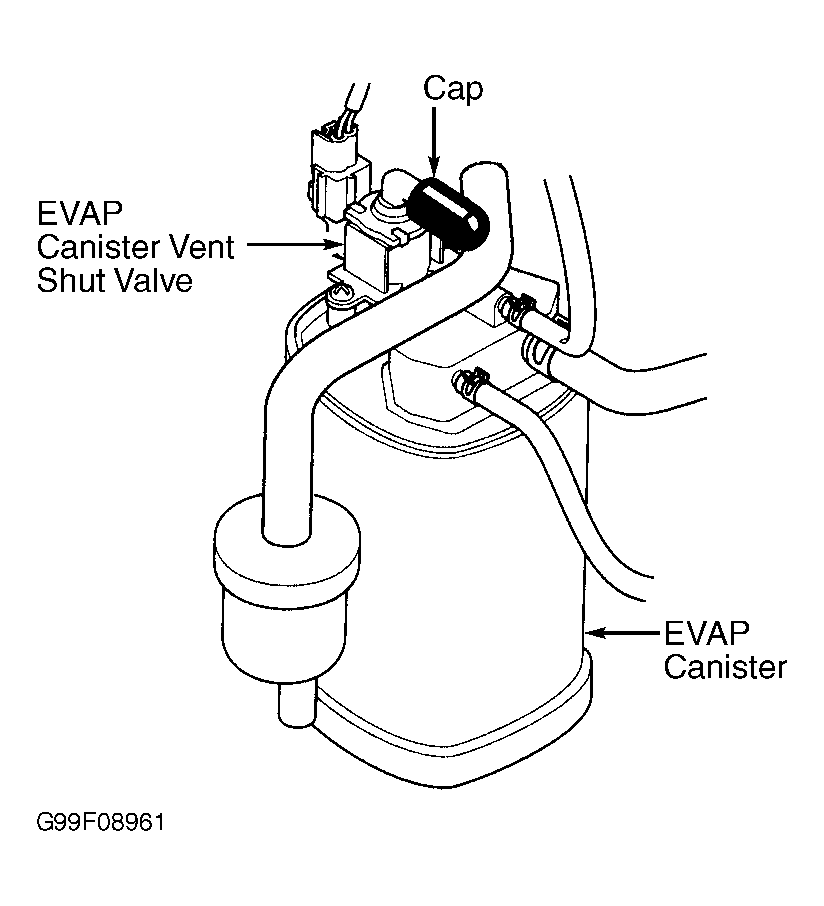 Cap

EVAP
Canister Vent
Shut Valve

EVAP
Canister

G99F08961