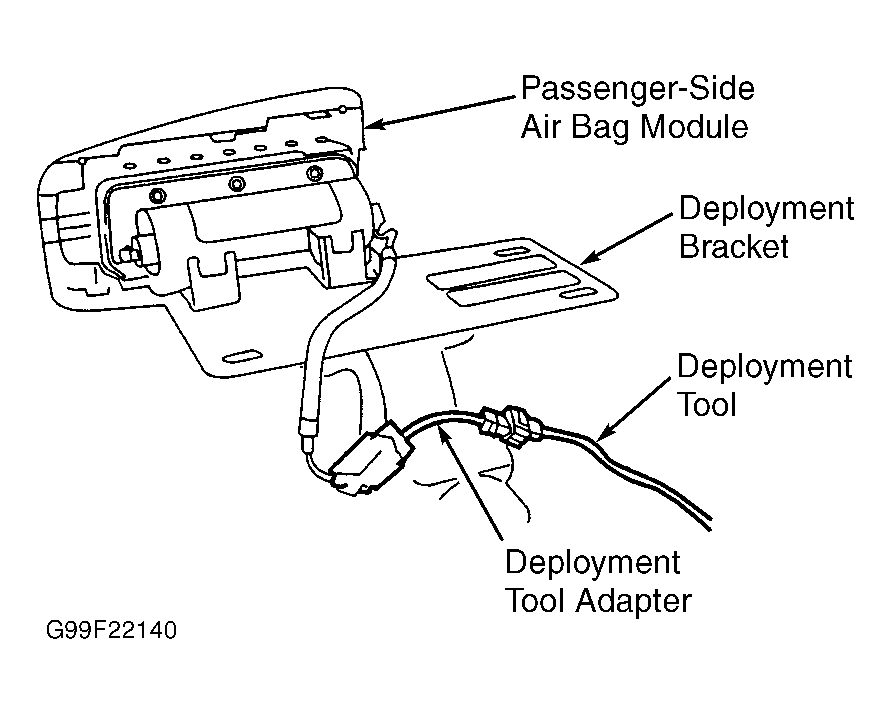 Passenger-Side Air Bag Module

Deployment Bracket

Deployment Tool

Deployment Tool Adapter

G99F22140