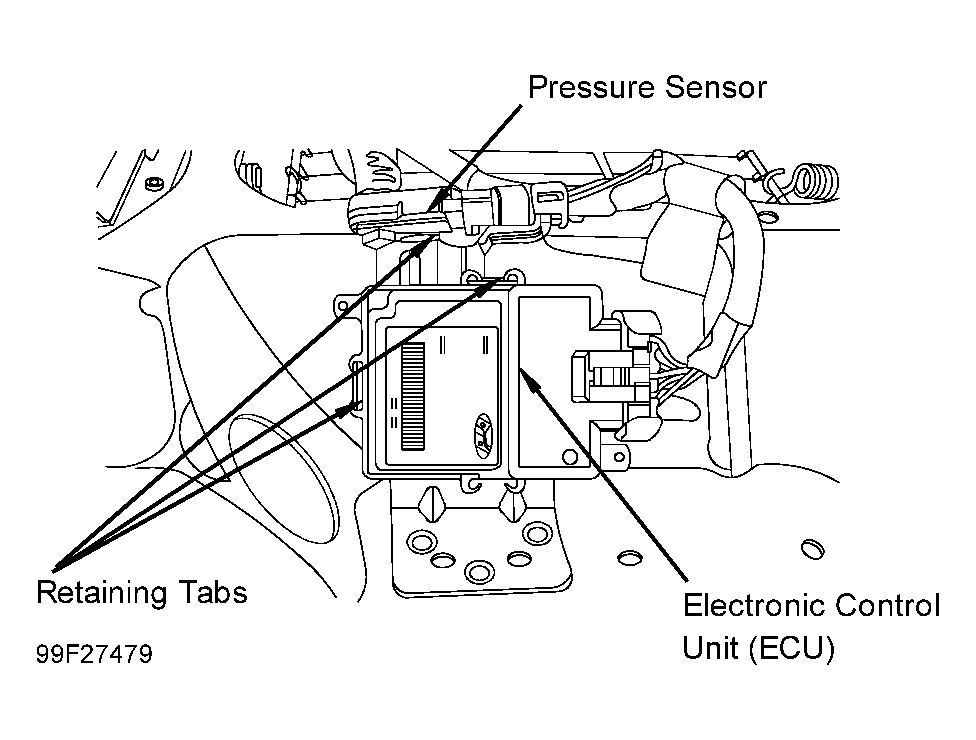 Pressure Sensor

Retaining Tabs

Electronic Control Unit (ECU)

99F27479