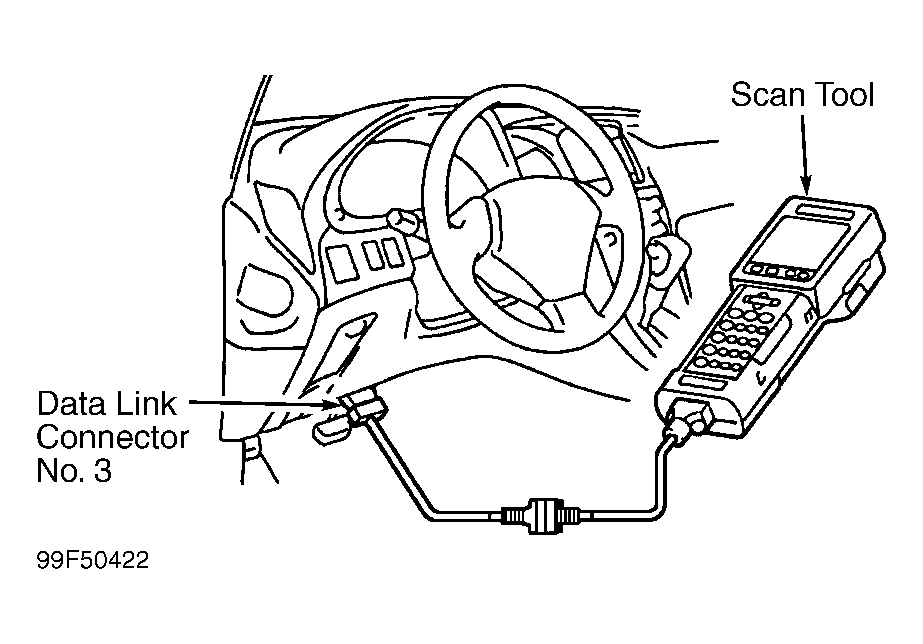 Scan Tool

Data Link Connector No. 3

99F50422