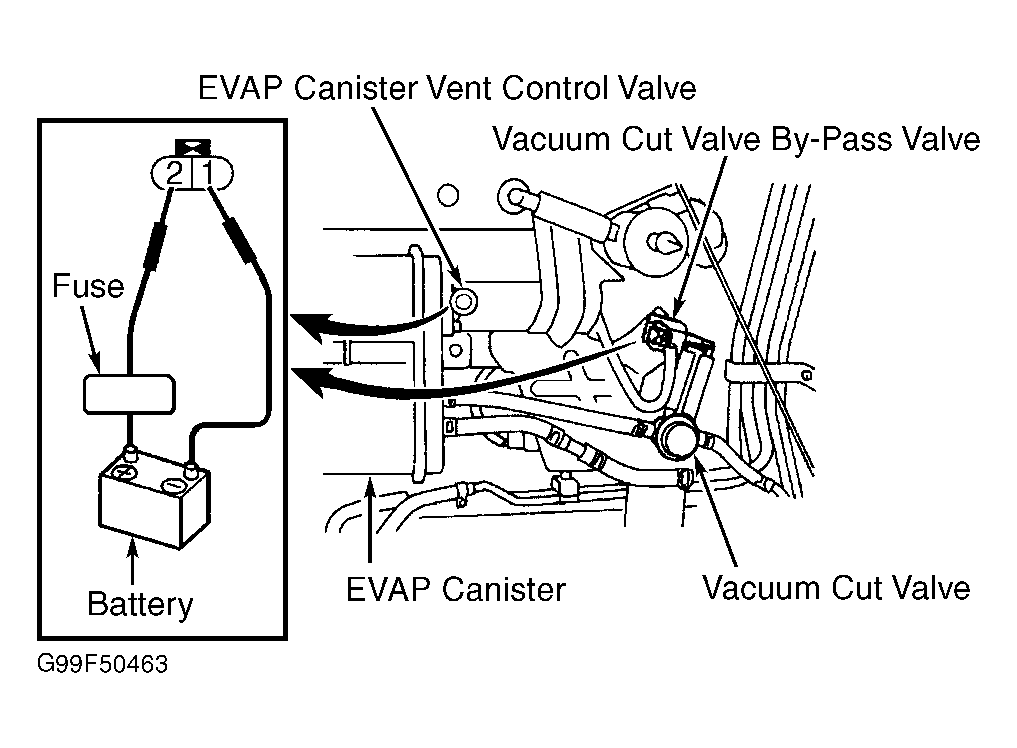 EVAP Canister Vent Control Valve

Vacuum Cut Valve By-Pass Valve

2 1

Fuse

Battery

EVAP Canister

Vacuum Cut Valve

G99F50463