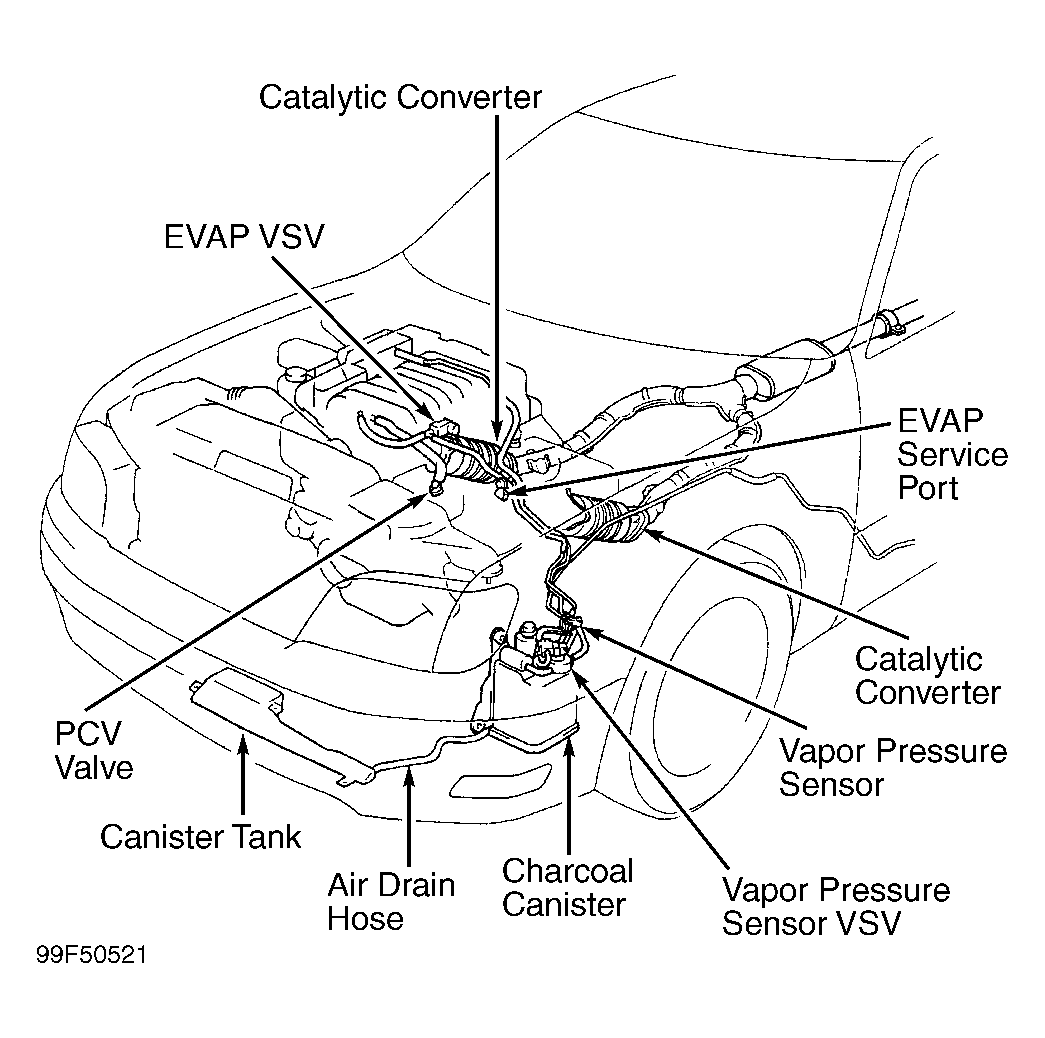 Catalytic Converter

EVAP VSV

EVAP Service Port

Catalytic Converter

PCV Valve

Vapor Pressure Sensor

Canister Tank

Air Drain Hose

Charcoal Canister

Vapor Pressure Sensor VSV

99F50521