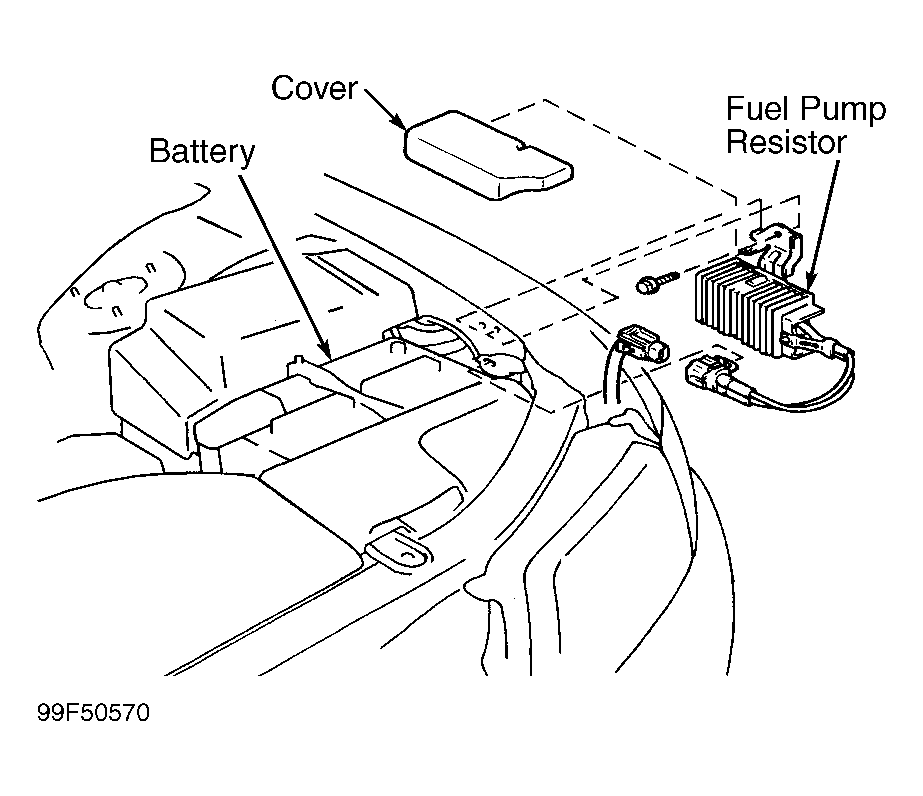 Cover

Battery

Fuel Pump Resistor

99F50570