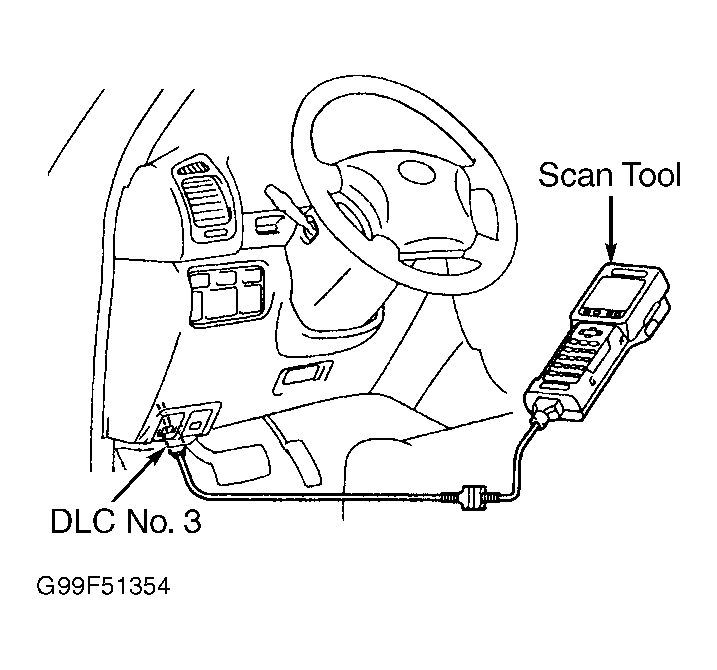 Scan Tool

DLC No. 3

G99F51354