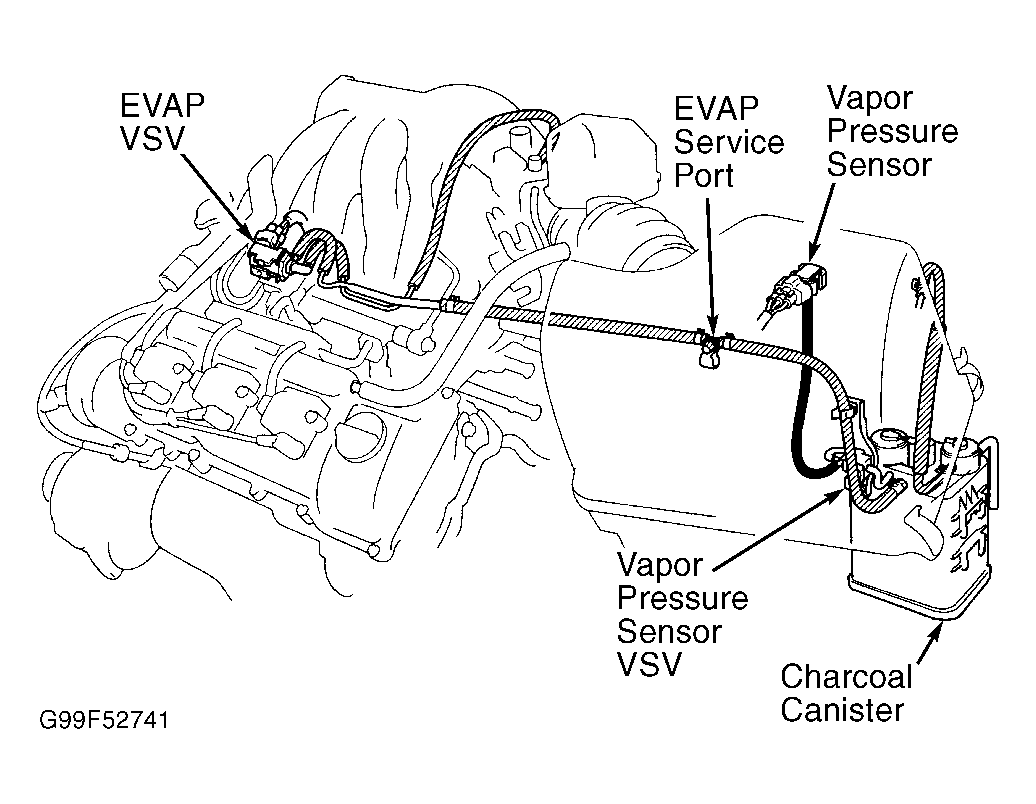 EVAP VSV

EVAP Service Port

Vapor Pressure Sensor

Vapor Pressure Sensor VSV

Charcoal Canister

G99F52741