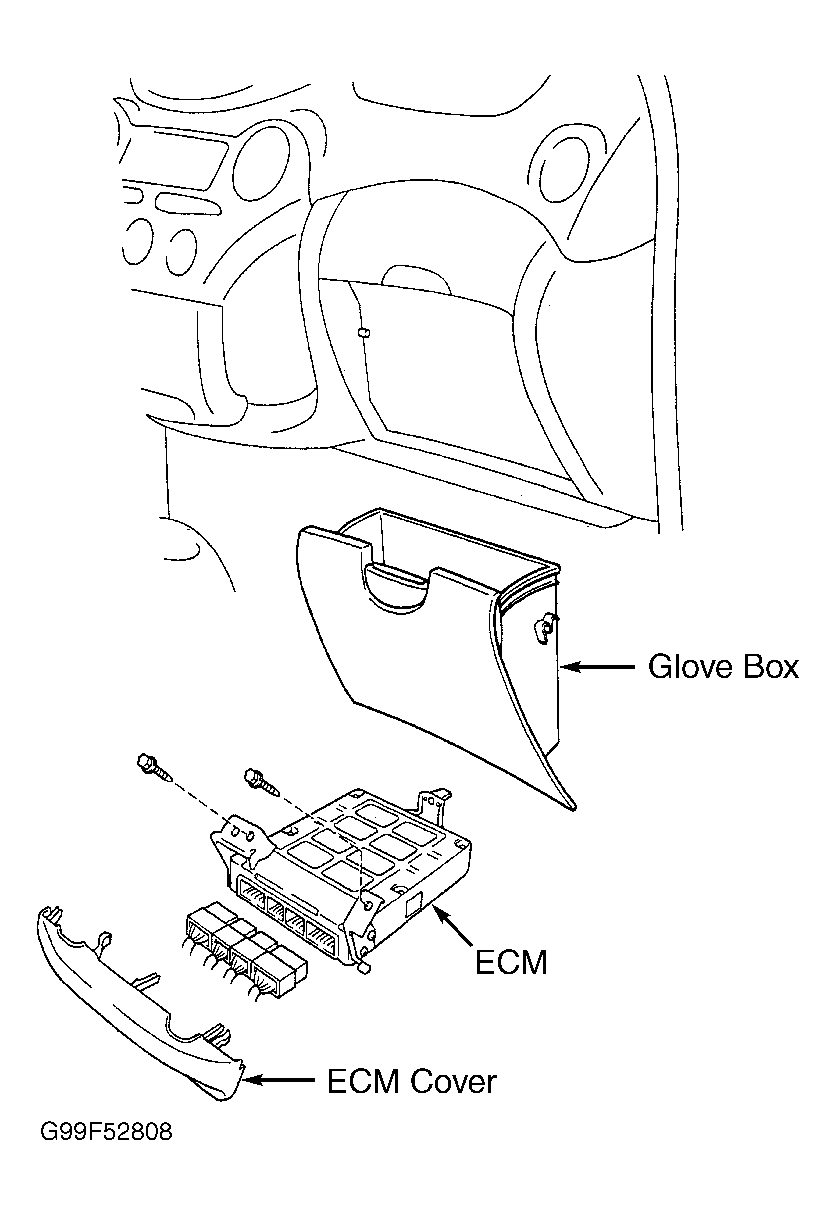 Glove Box

ECM

ECM Cover

G99F52808