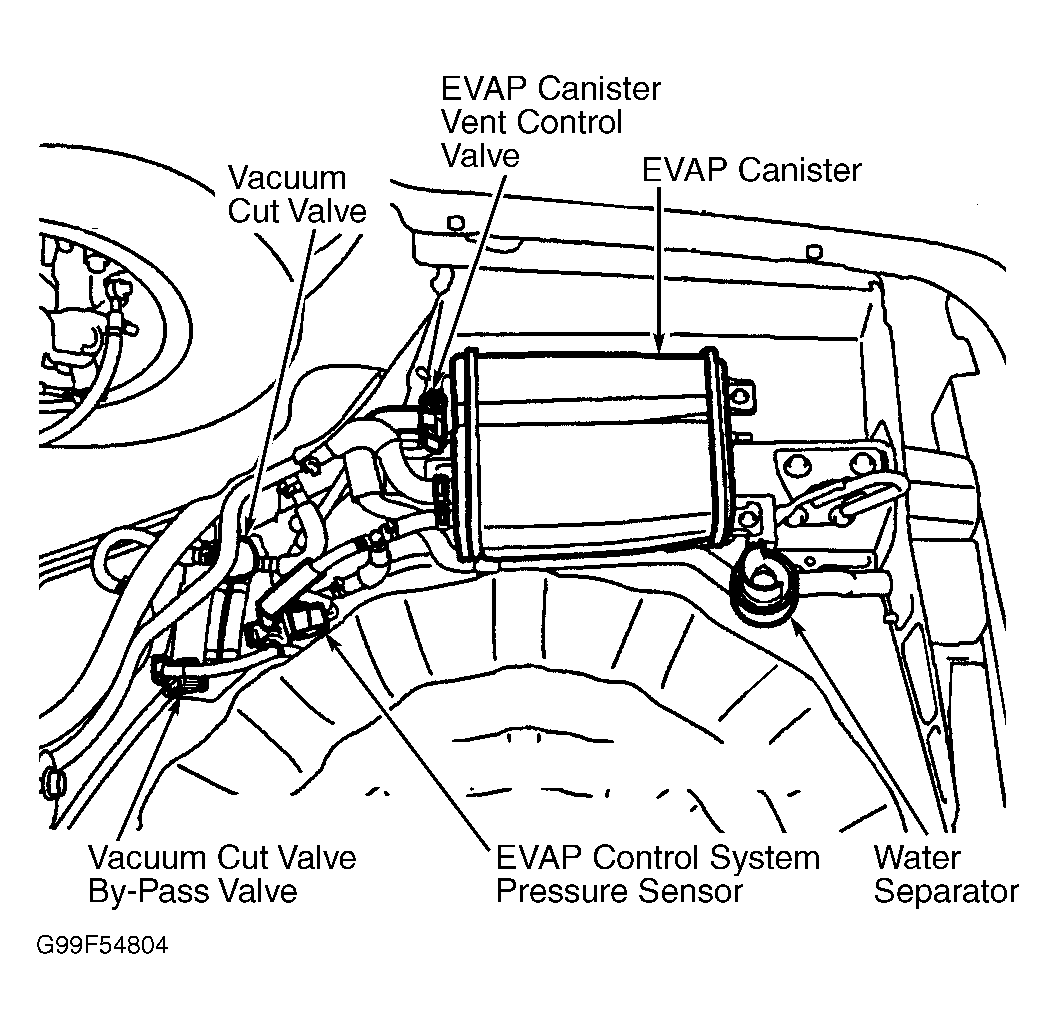 EVAP Canister Vent Control Valve

Vacuum Cut Valve

EVAP Canister

Vacuum Cut Valve By-Pass Valve

EVAP Control System Pressure Sensor

Water Separator

G99F54804