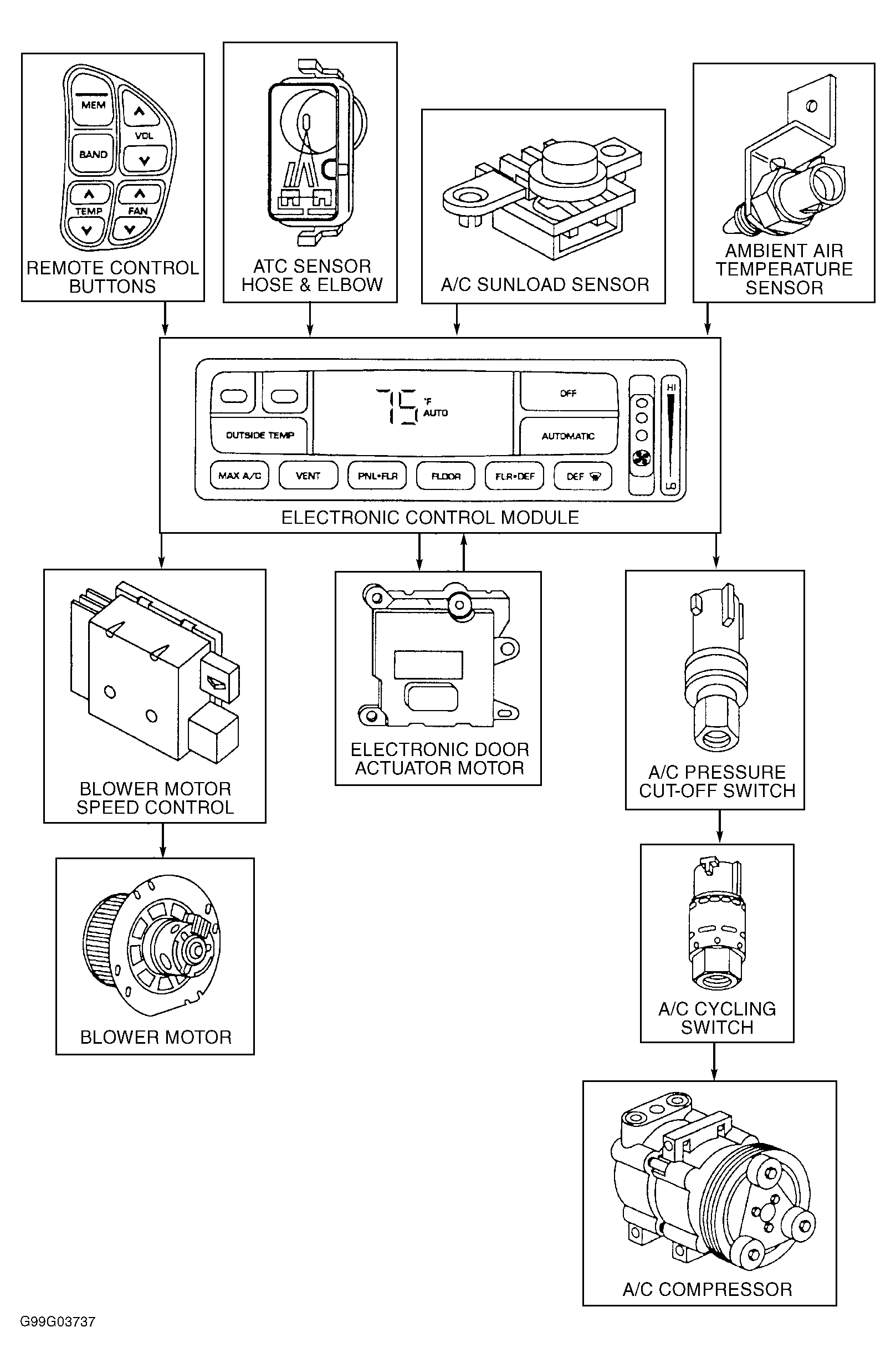 MEM
VOL
BAND
TEMP
FAN
REMOTE CONTROL BUTTONS

ATC SENSOR HOSE & ELBOW

A/C SUNLOAD SENSOR

AMBIENT AIR TEMPERATURE SENSOR

OUTSIDE TEMP
75 °F AUTO
OFF
AUTOMATIC
HI
LO
MAX A/C
VENT
PNL•FLR
FLOOR
FLR•DEF
DEF
ELECTRONIC CONTROL MODULE

BLOWER MOTOR SPEED CONTROL

ELECTRONIC DOOR ACTUATOR MOTOR

A/C PRESSURE CUT-OFF SWITCH

BLOWER MOTOR

A/C CYCLING SWITCH

A/C COMPRESSOR

G99G03737