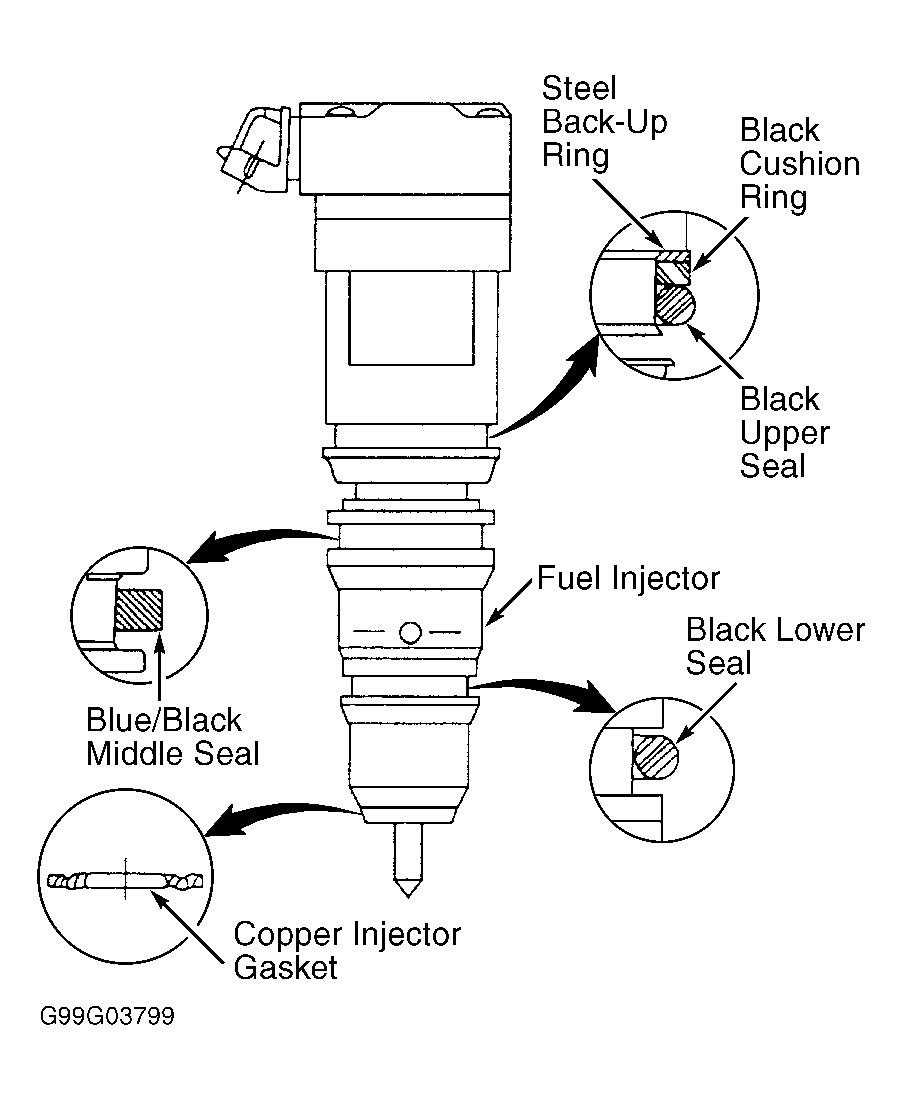 Steel Back-Up Ring

Black Cushion Ring

Black Upper Seal

Fuel Injector

Black Lower Seal

Blue/Black Middle Seal

Copper Injector Gasket

G99G03799