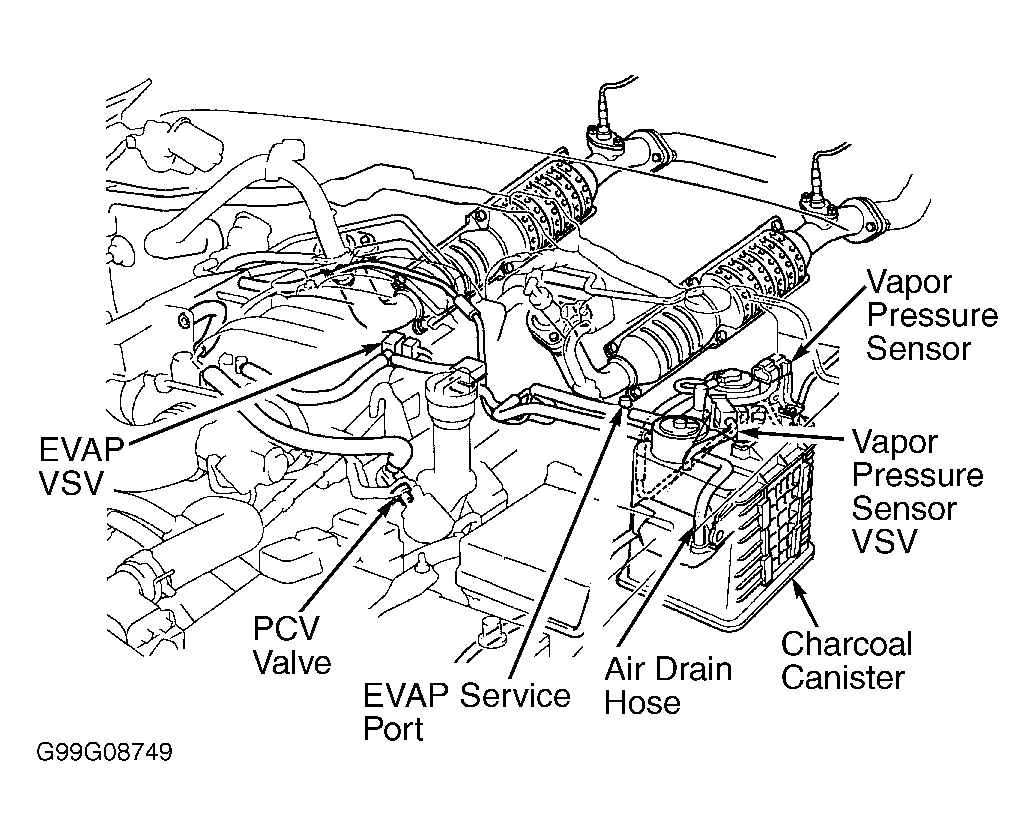 Vapor Pressure Sensor

EVAP VSV

Vapor Pressure Sensor VSV

PCV Valve

EVAP Service Port

Air Drain Hose

Charcoal Canister

G99G08749