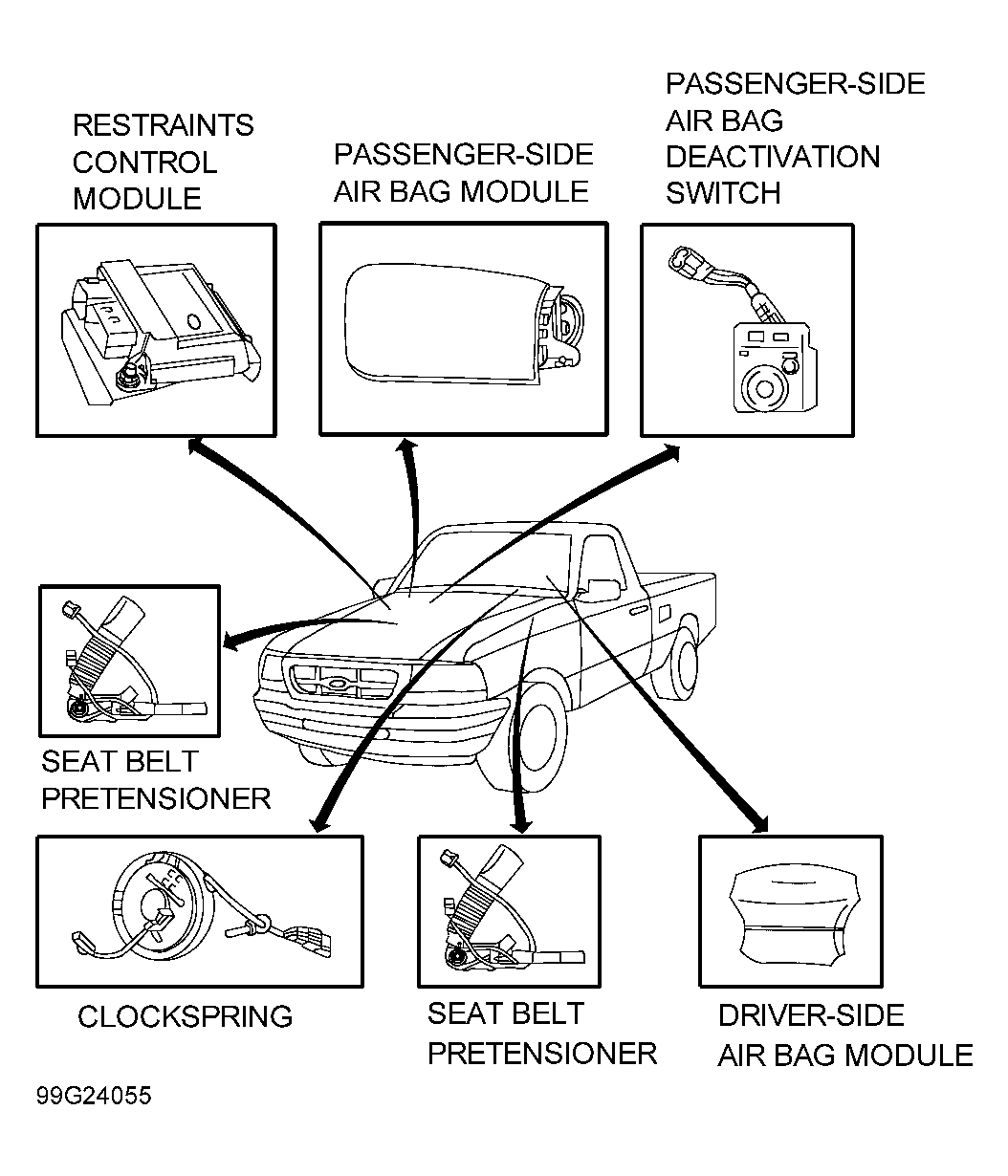 RESTRAINTS CONTROL MODULE

PASSENGER-SIDE AIR BAG MODULE

PASSENGER-SIDE AIR BAG DEACTIVATION SWITCH

SEAT BELT PRETENSIONER

CLOCKSPRING

SEAT BELT PRETENSIONER

DRIVER-SIDE AIR BAG MODULE

99G24055