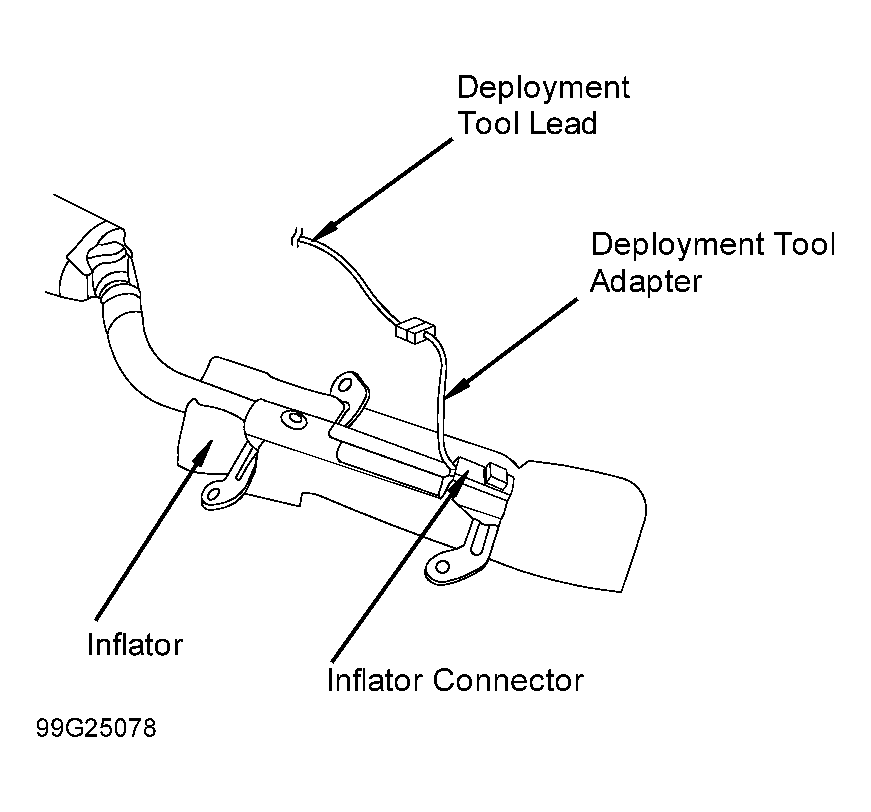 Deployment Tool Lead

Deployment Tool Adapter

Inflator

Inflator Connector

99G25078