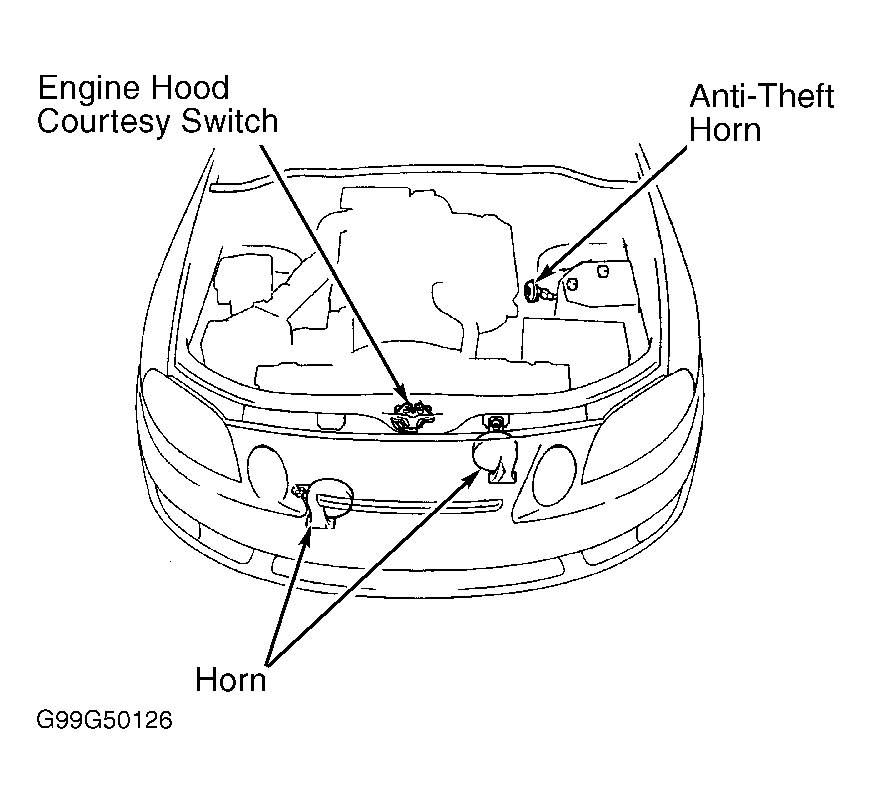 Engine Hood Courtesy Switch

Anti-Theft Horn

Horn

G99G50126