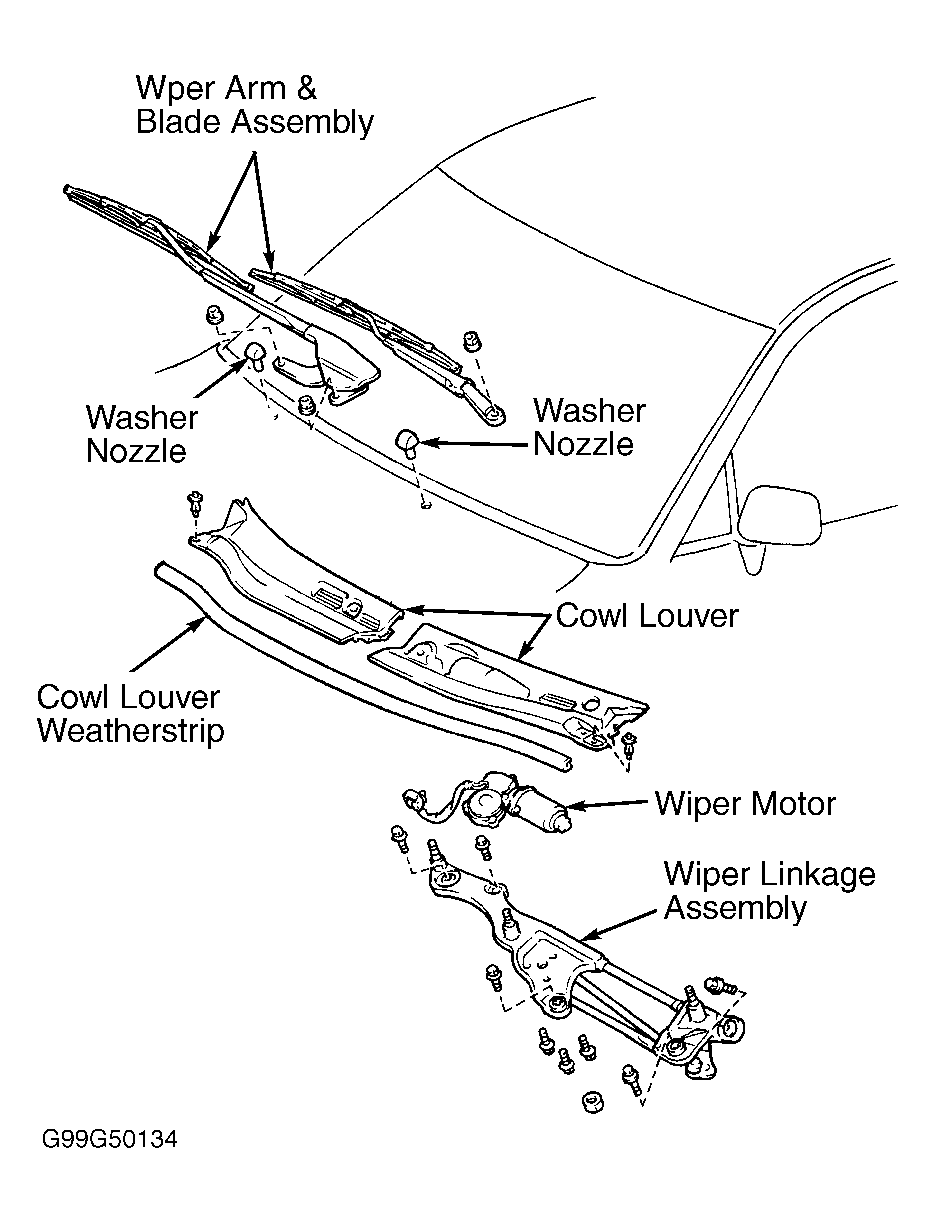 Wper Arm & Blade Assembly

Washer Nozzle

Washer Nozzle

Cowl Louver

Cowl Louver Weatherstrip

Wiper Motor

Wiper Linkage Assembly

G99G50134