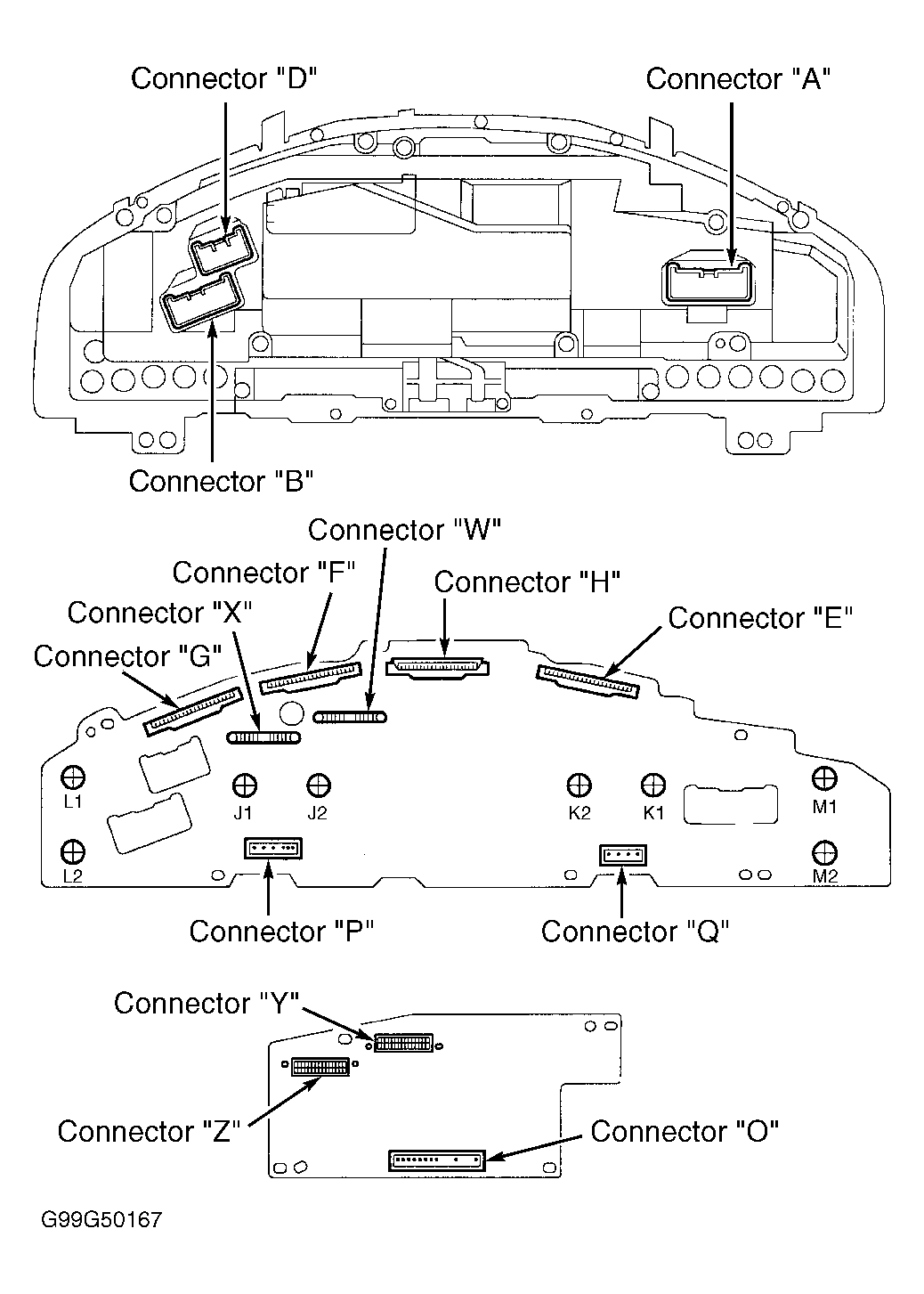 Connector "D"
Connector "A"
Connector "B"

Connector "W"
Connector "F"
Connector "H"
Connector "X"
Connector "E"
Connector "G"
L1
J1
J2
K2
K1
M1
L2
M2
Connector "P"
Connector "Q"

Connector "Y"
Connector "Z"
Connector "O"

G99G50167