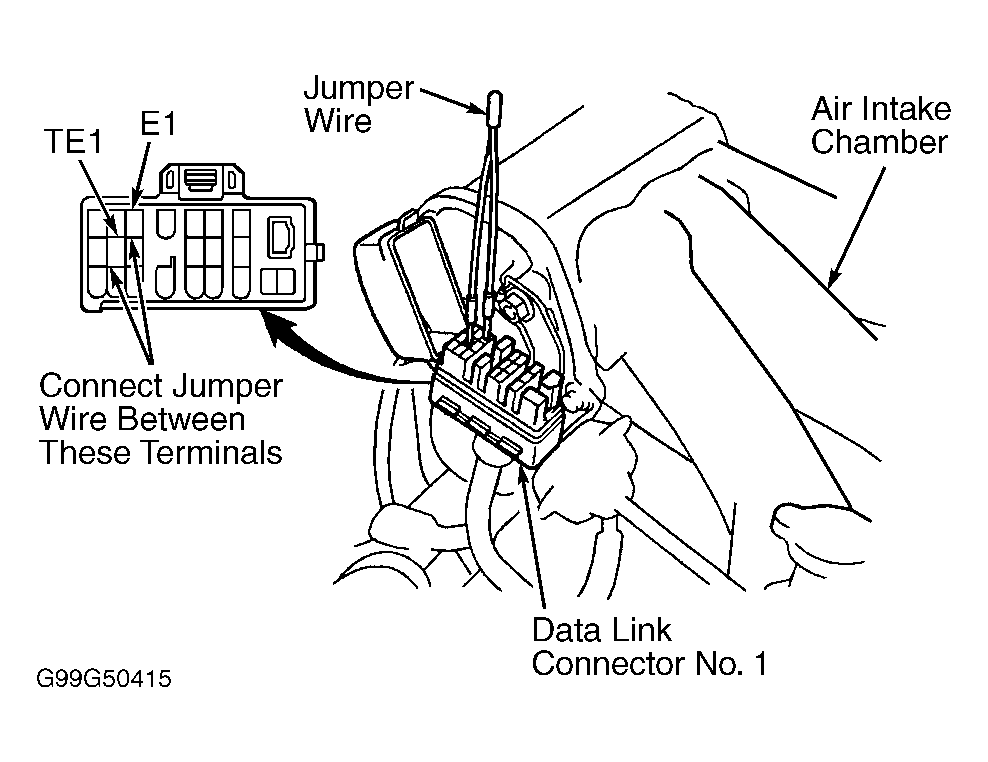 Jumper Wire

Air Intake Chamber

TE1

E1

Connect Jumper Wire Between These Terminals

Data Link Connector No. 1

G99G50415