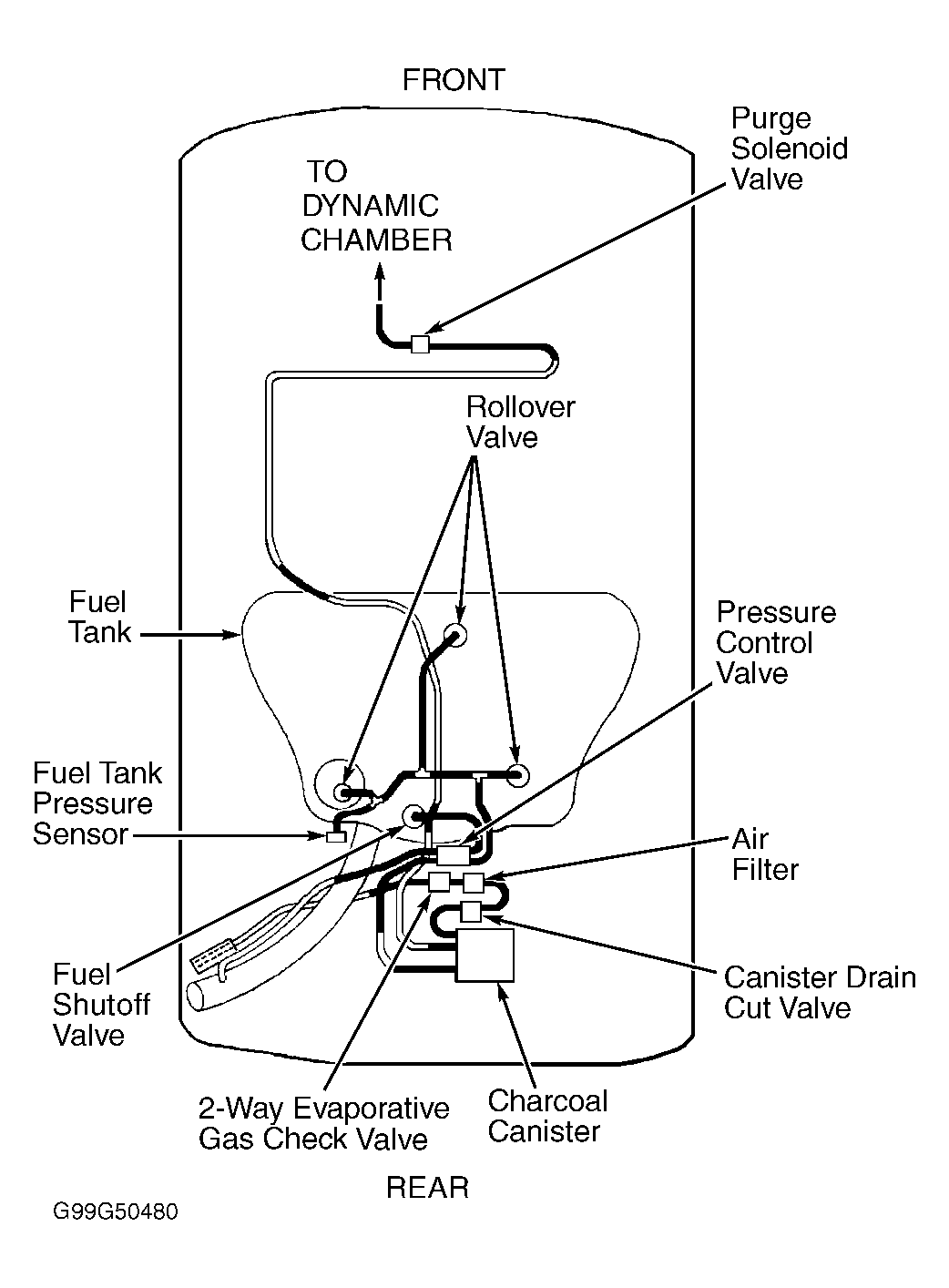 FRONT

Purge Solenoid Valve

TO DYNAMIC CHAMBER

Rollover Valve

Fuel Tank

Pressure Control Valve

Fuel Tank Pressure Sensor

Air Filter

Fuel Shutoff Valve

Canister Drain Cut Valve

2-Way Evaporative Gas Check Valve

Charcoal Canister

REAR

G99G50480