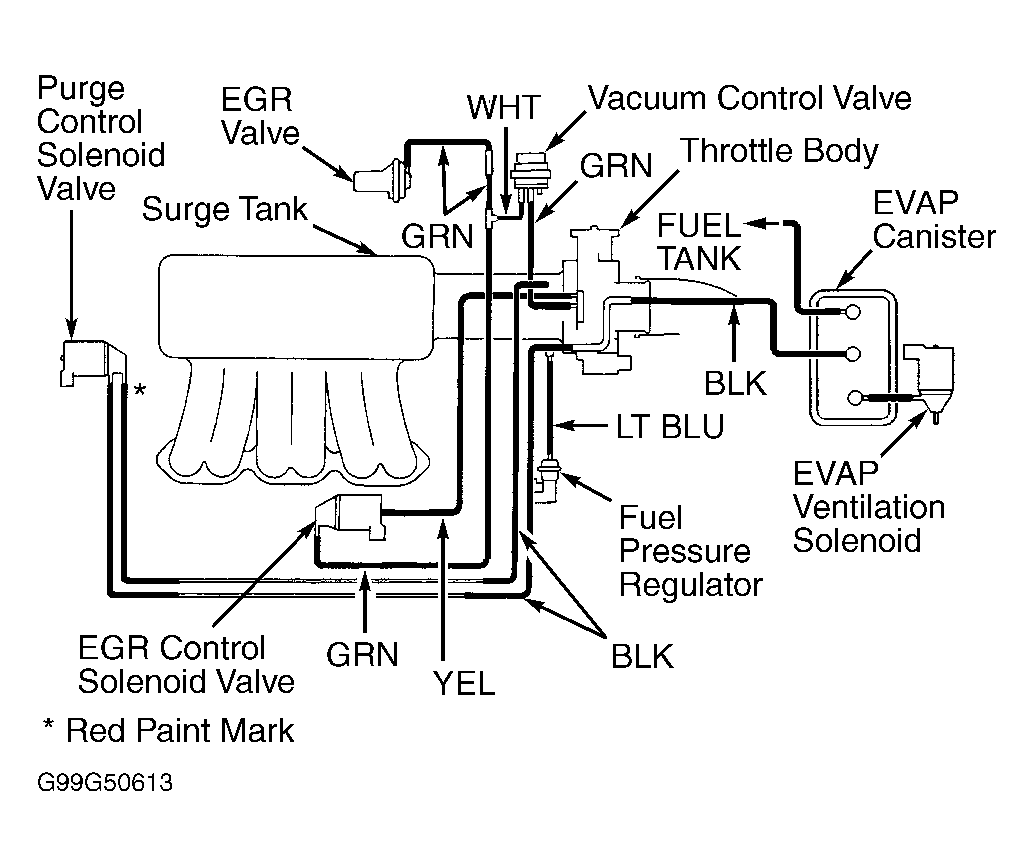 Purge Control Solenoid Valve

EGR Valve

WHT

Vacuum Control Valve

GRN

Throttle Body

Surge Tank

GRN

FUEL TANK

EVAP Canister

*

BLK

LT BLU

EVAP Ventilation Solenoid

Fuel Pressure Regulator

EGR Control Solenoid Valve

GRN

YEL

BLK

* Red Paint Mark

G99G50613