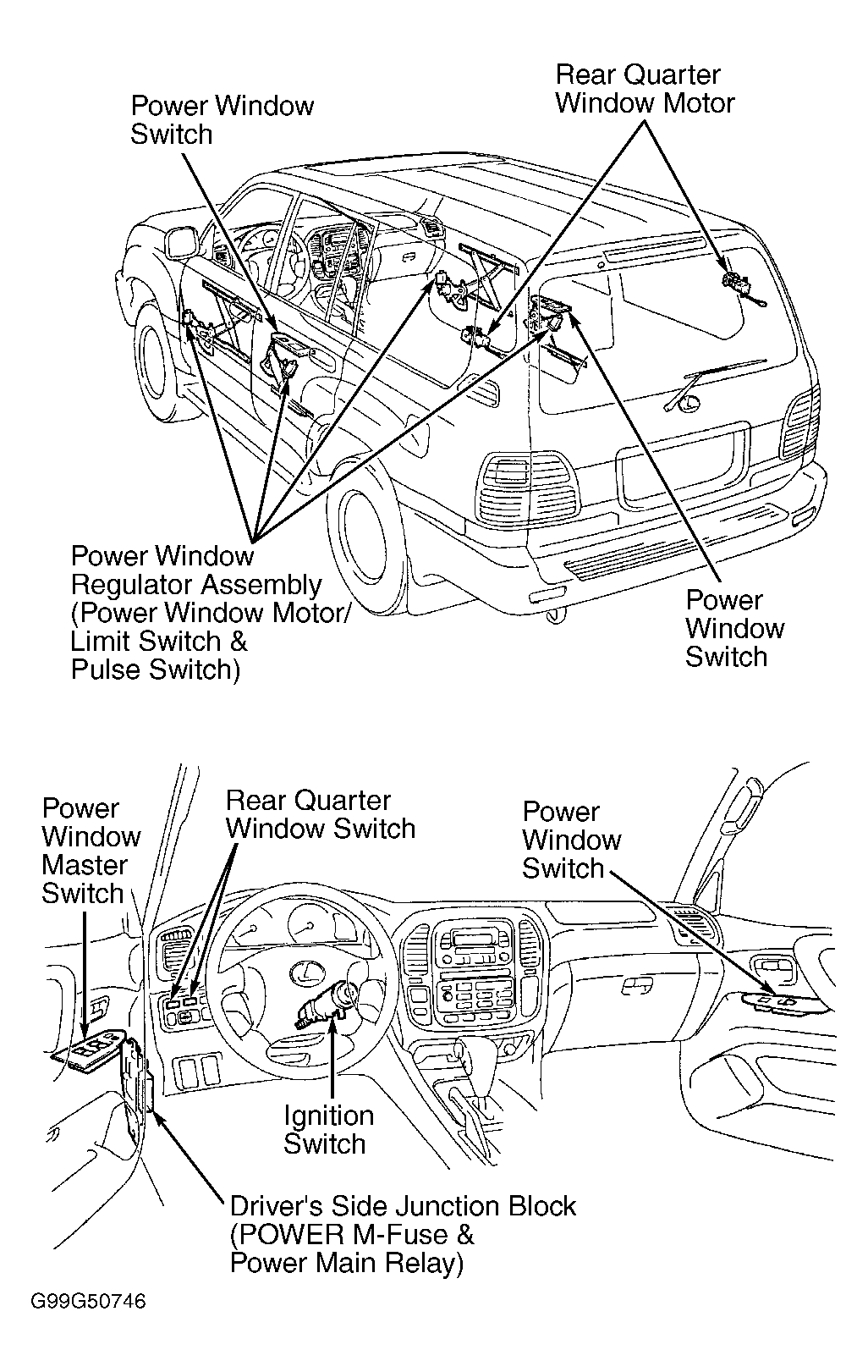 Power Window Switch

Rear Quarter Window Motor

Power Window Regulator Assembly (Power Window Motor/ Limit Switch & Pulse Switch)

Power Window Switch

Power Window Master Switch

Rear Quarter Window Switch

Power Window Switch

Ignition Switch

Driver's Side Junction Block (POWER M-Fuse & Power Main Relay)

G99G50746