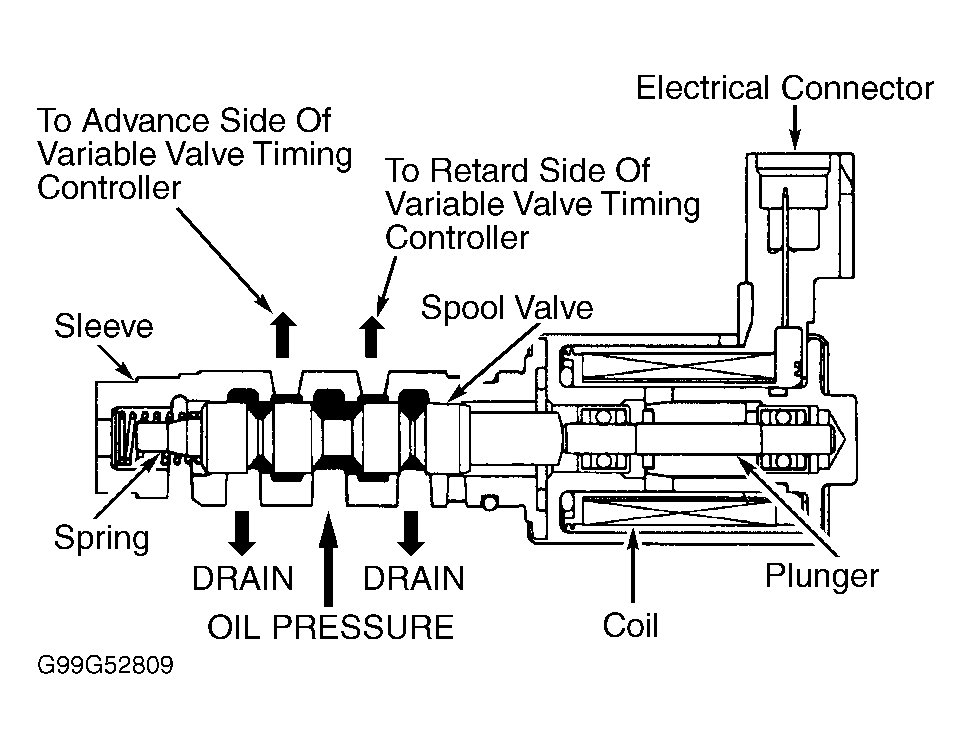 Electrical Connector

To Advance Side Of Variable Valve Timing Controller

To Retard Side Of Variable Valve Timing Controller

Sleeve

Spool Valve

Spring

DRAIN

DRAIN

OIL PRESSURE

Plunger

Coil

G99G52809