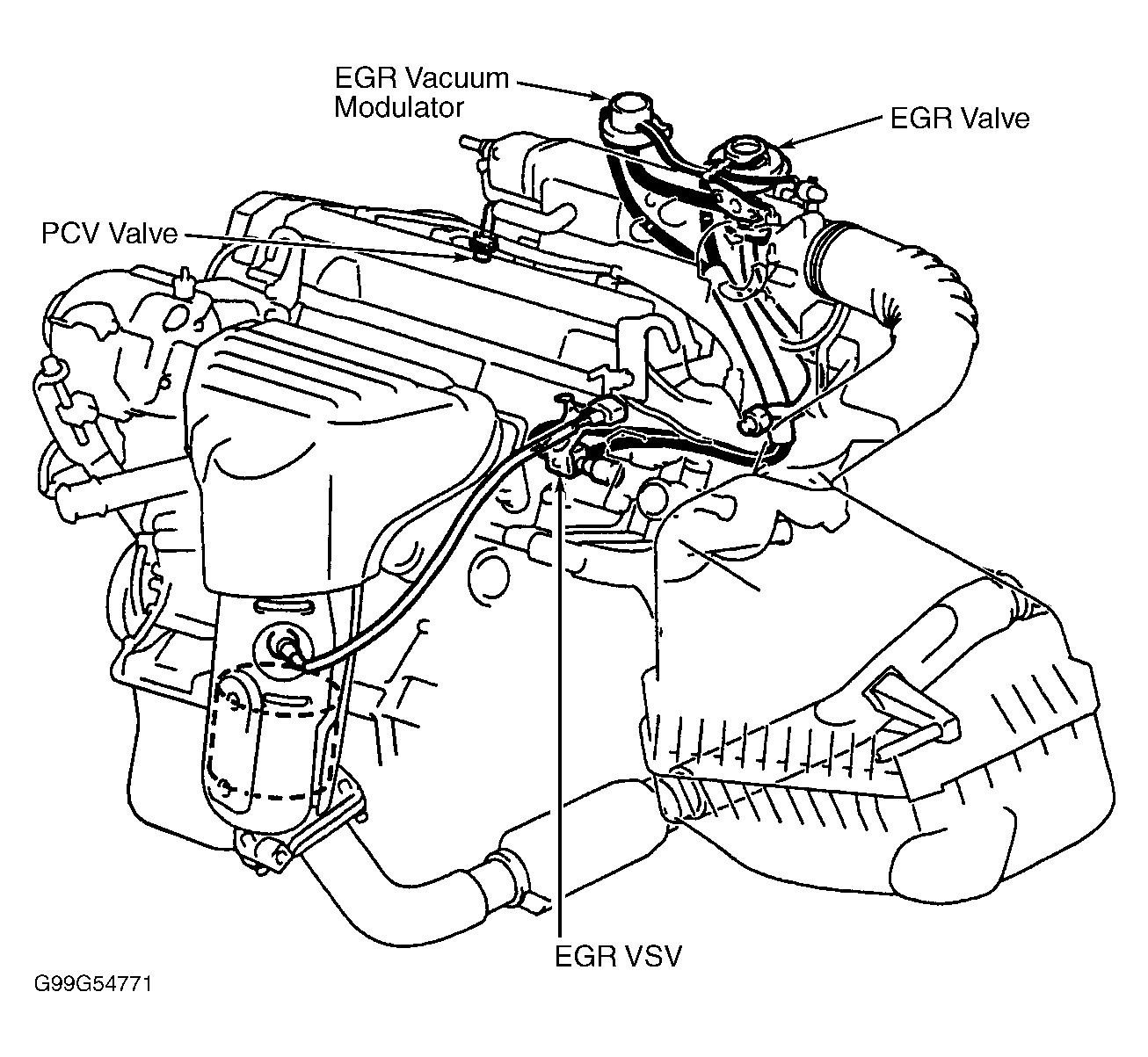 EGR Vacuum Modulator

EGR Valve

PCV Valve

EGR VSV

G99G54771