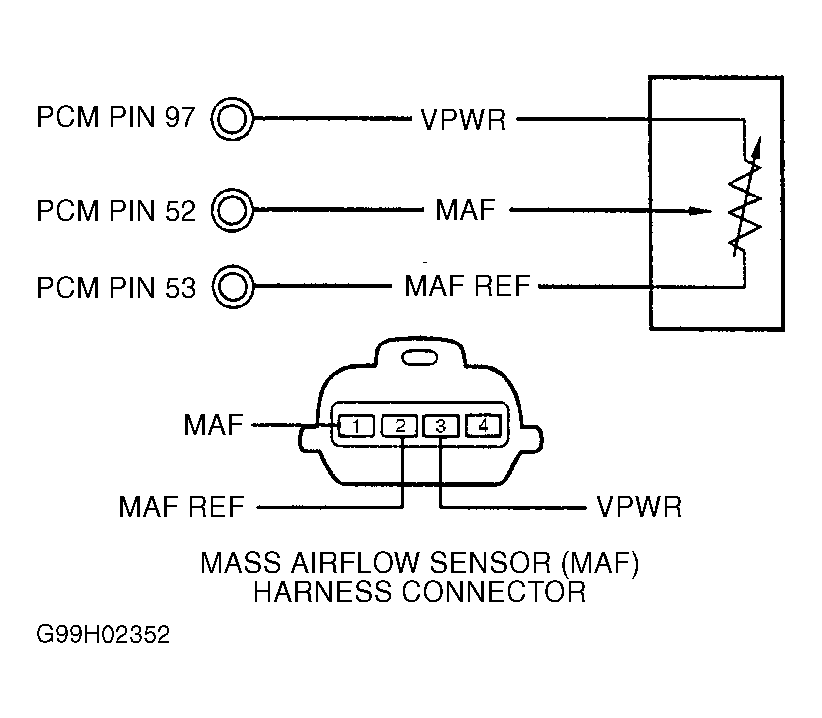 PCM PIN 97
VPWR
PCM PIN 52
MAF
PCM PIN 53
MAF REF

MAF
1
2
3
4
MAF REF
VPWR

MASS AIRFLOW SENSOR (MAF)
HARNESS CONNECTOR

G99H02352