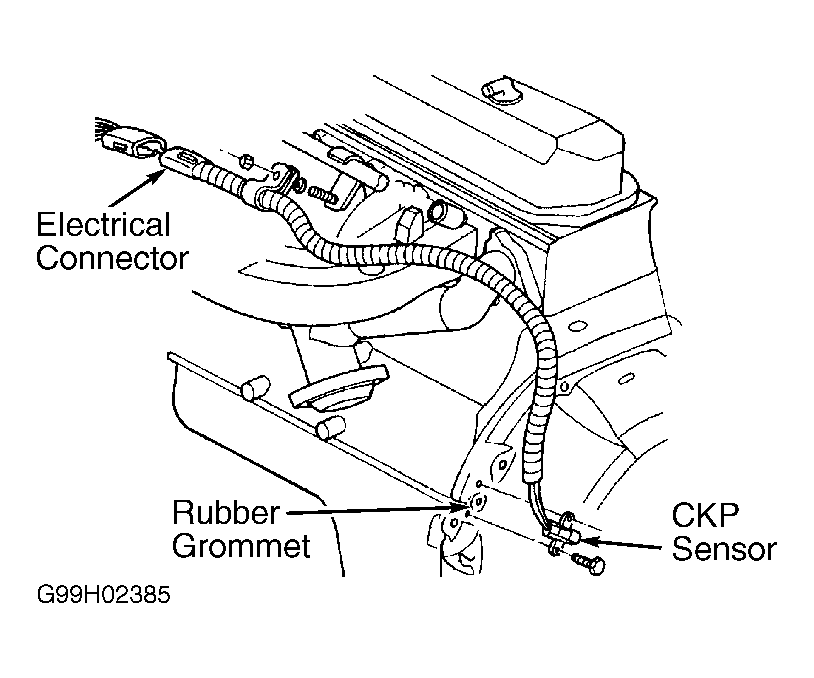 Electrical Connector

Rubber Grommet

CKP Sensor

G99H02385