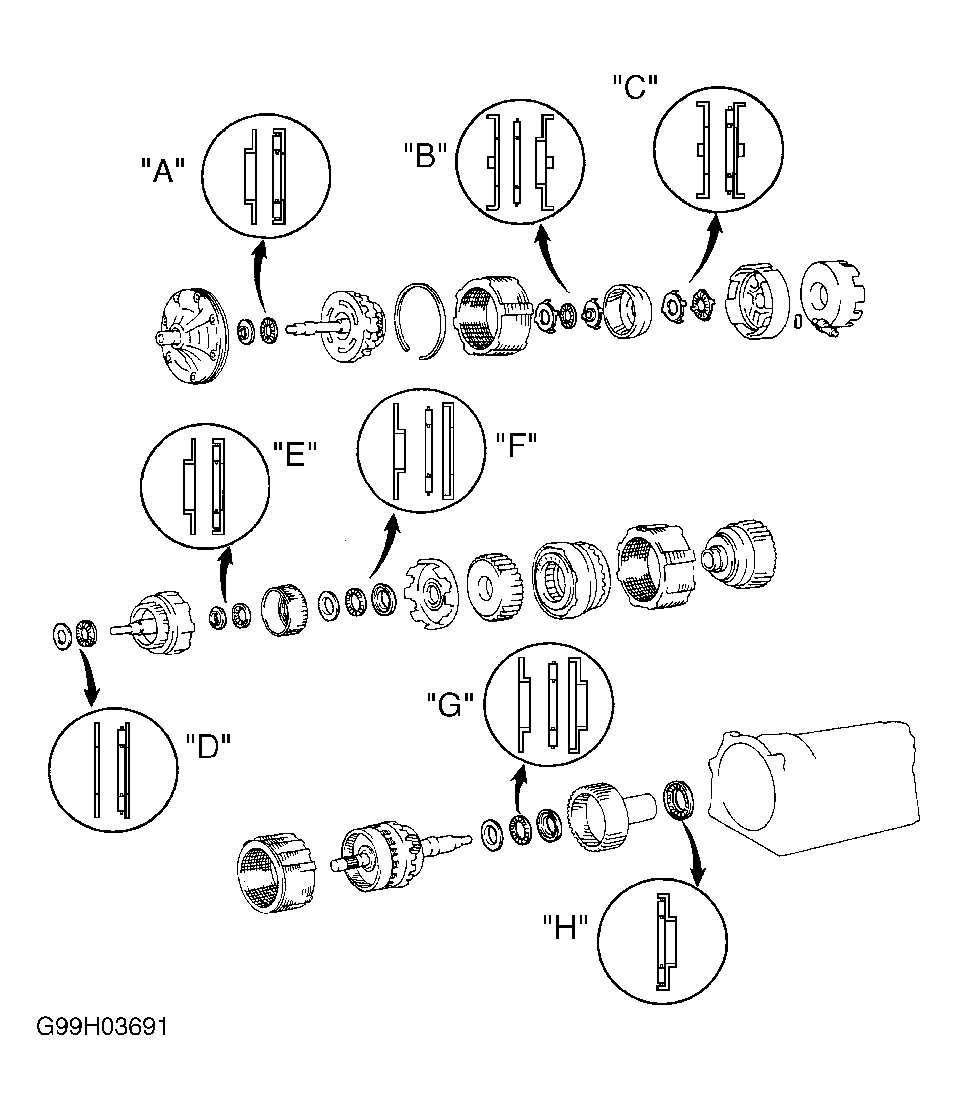 "A"

"B"

"C"

"E"

"F"

"D"

"G"

"H"

G99H03691