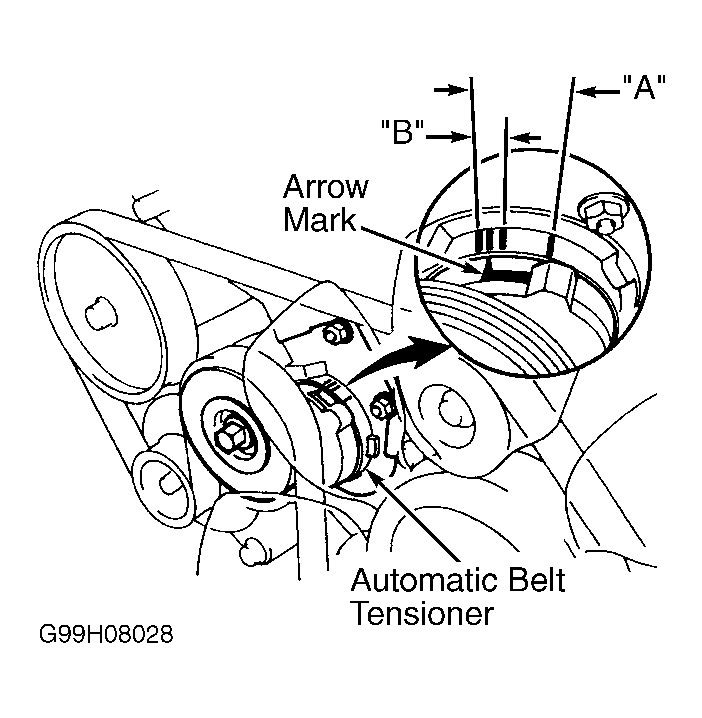 "A"

"B"

Arrow Mark

Automatic Belt Tensioner

G99H08028