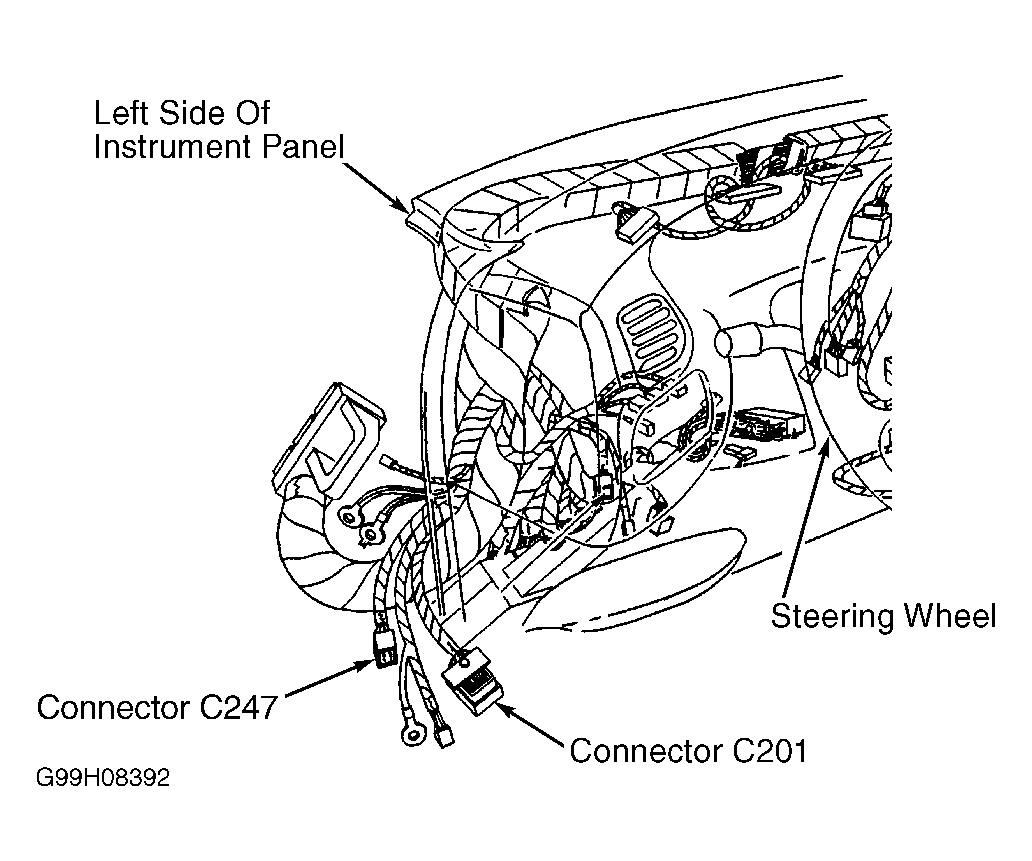 Left Side Of Instrument Panel

Steering Wheel

Connector C247

Connector C201

G99H08392