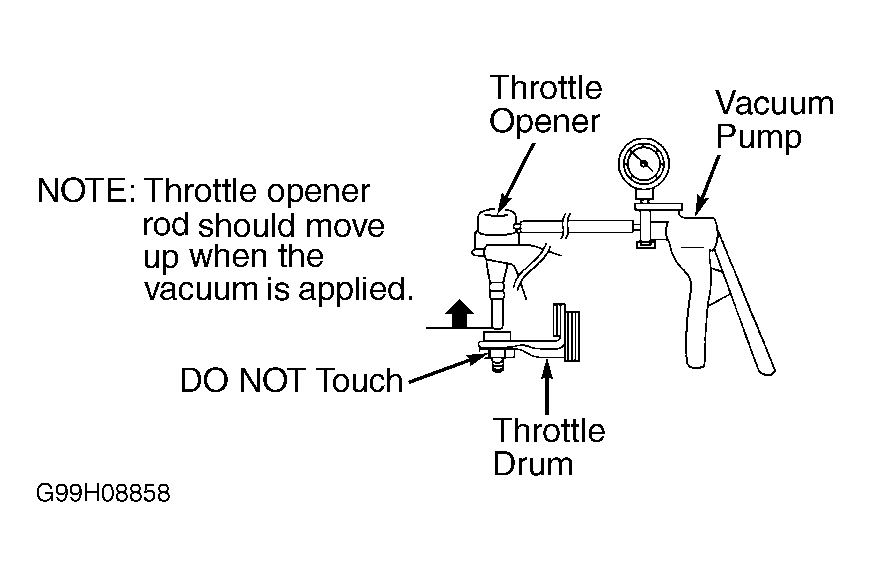 Throttle Opener

Vacuum Pump

NOTE: Throttle opener rod should move up when the vacuum is applied.

DO NOT Touch

Throttle Drum

G99H08858