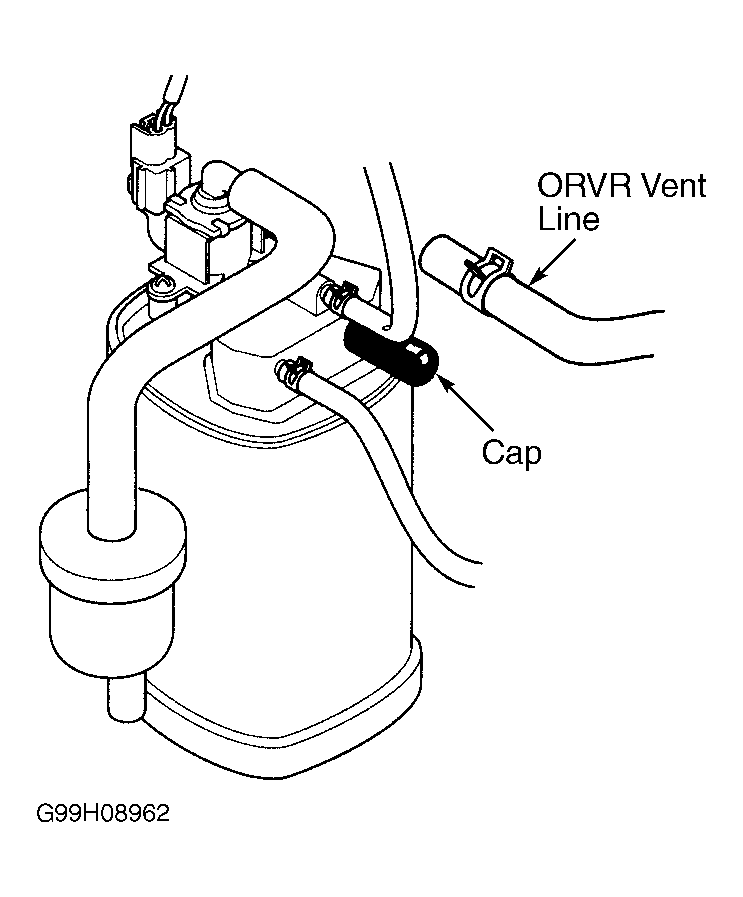 ORVR Vent Line

Cap

G99H08962