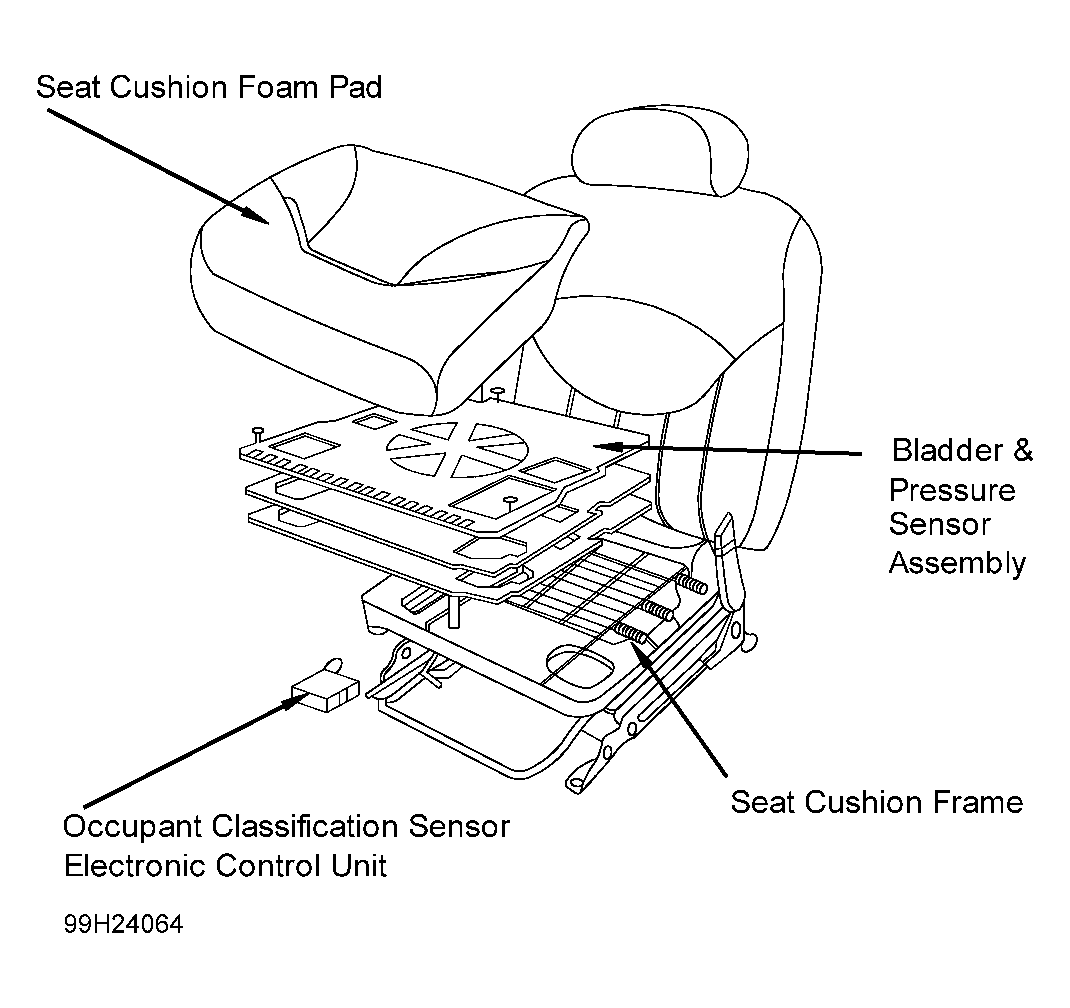 Seat Cushion Foam Pad

Bladder & Pressure Sensor Assembly

Seat Cushion Frame

Occupant Classification Sensor Electronic Control Unit

99H24064