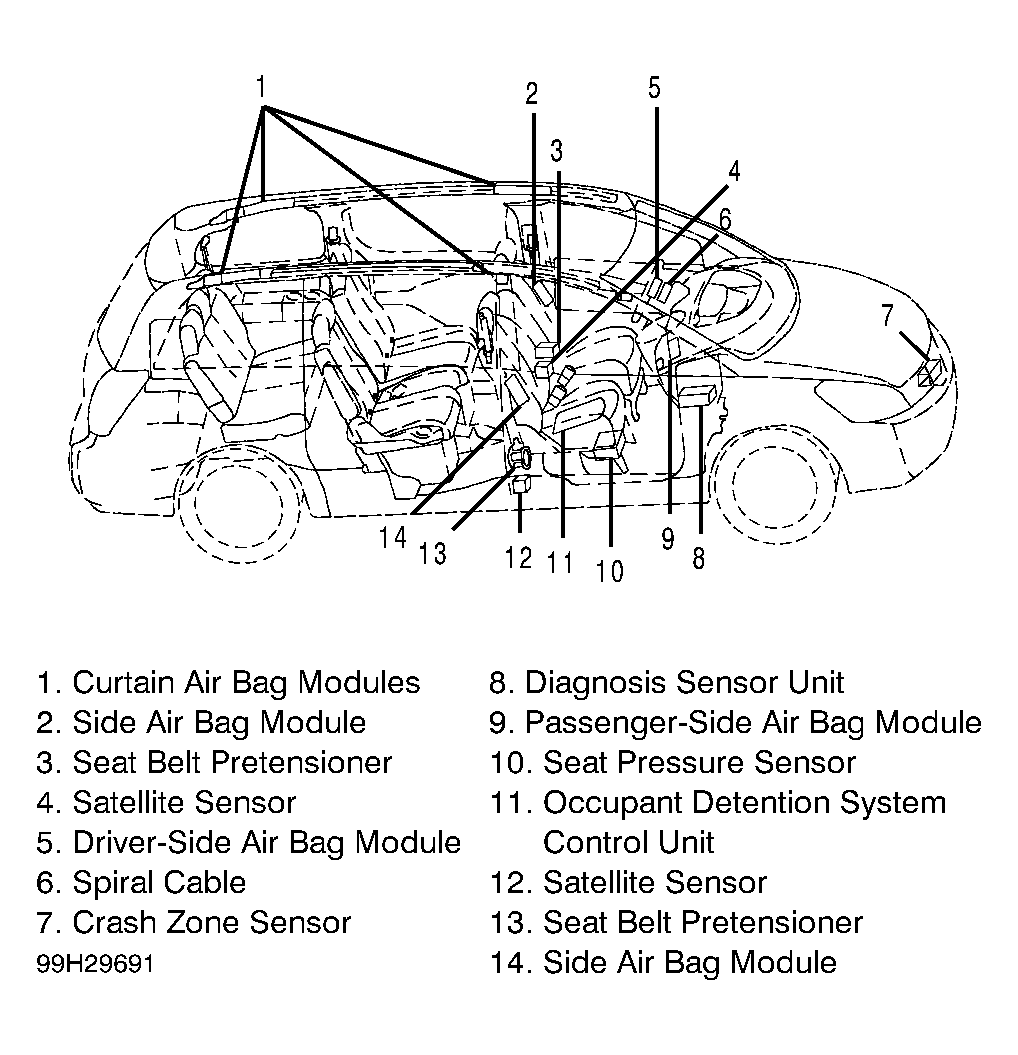 1
2
3
5
4
6
7
14
13
12
11
10
9
8

1. Curtain Air Bag Modules
2. Side Air Bag Module
3. Seat Belt Pretensioner
4. Satellite Sensor
5. Driver-Side Air Bag Module
6. Spiral Cable
7. Crash Zone Sensor
99H29691

8. Diagnosis Sensor Unit
9. Passenger-Side Air Bag Module
10. Seat Pressure Sensor
11. Occupant Detention System Control Unit
12. Satellite Sensor
13. Seat Belt Pretensioner
14. Side Air Bag Module