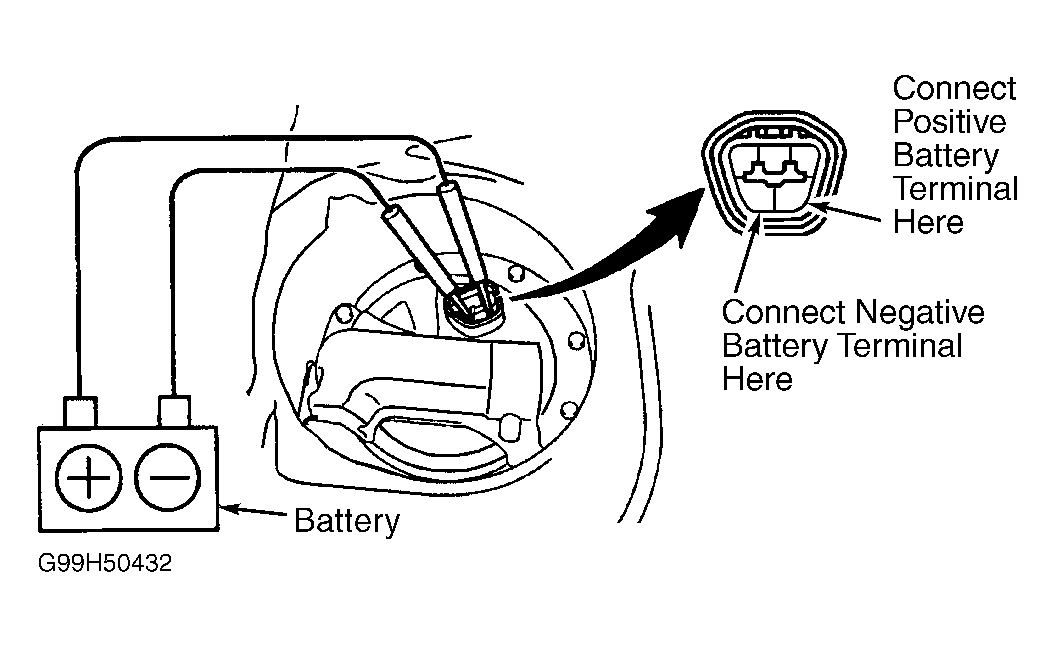 Connect Positive Battery Terminal Here

Connect Negative Battery Terminal Here

Battery

G99H50432