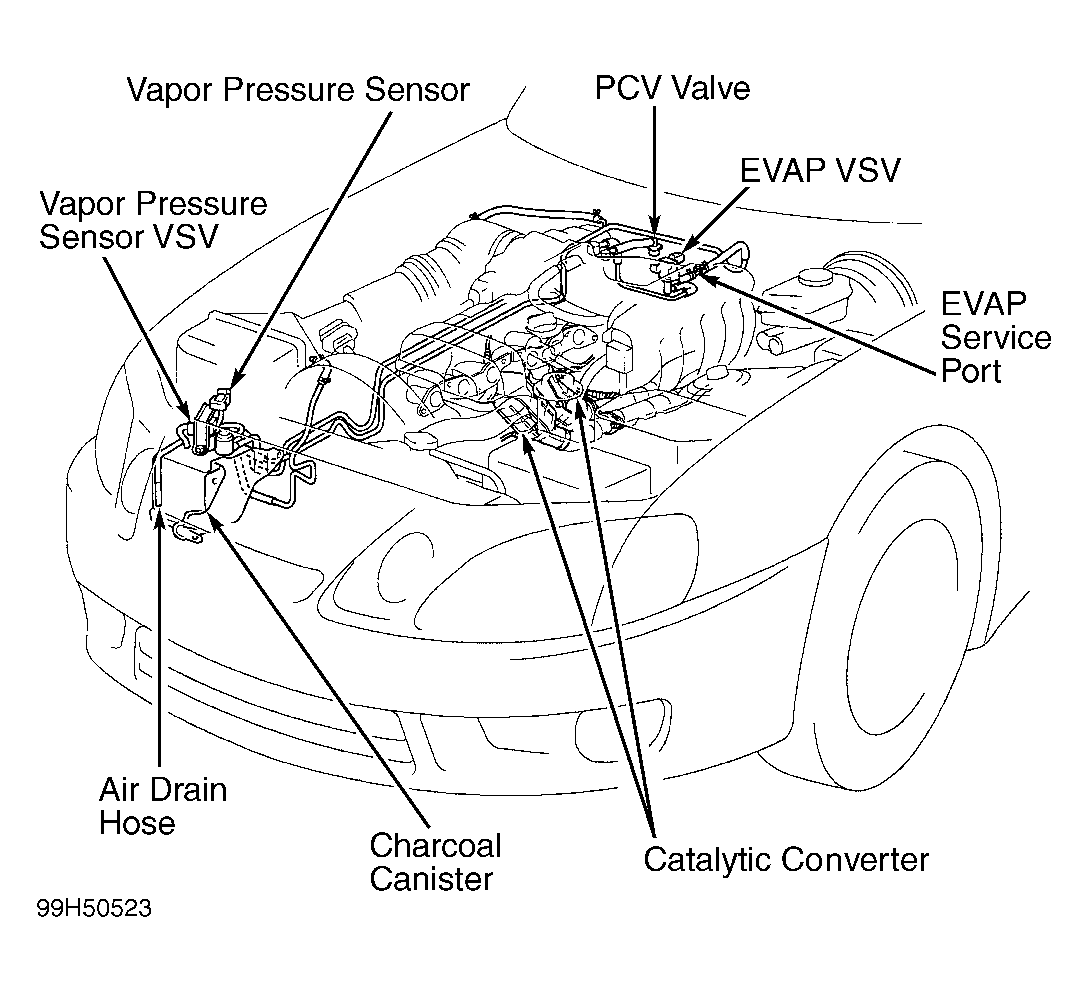 Vapor Pressure Sensor

PCV Valve

EVAP VSV

Vapor Pressure Sensor VSV

EVAP Service Port

Air Drain Hose

Charcoal Canister

Catalytic Converter

99H50523