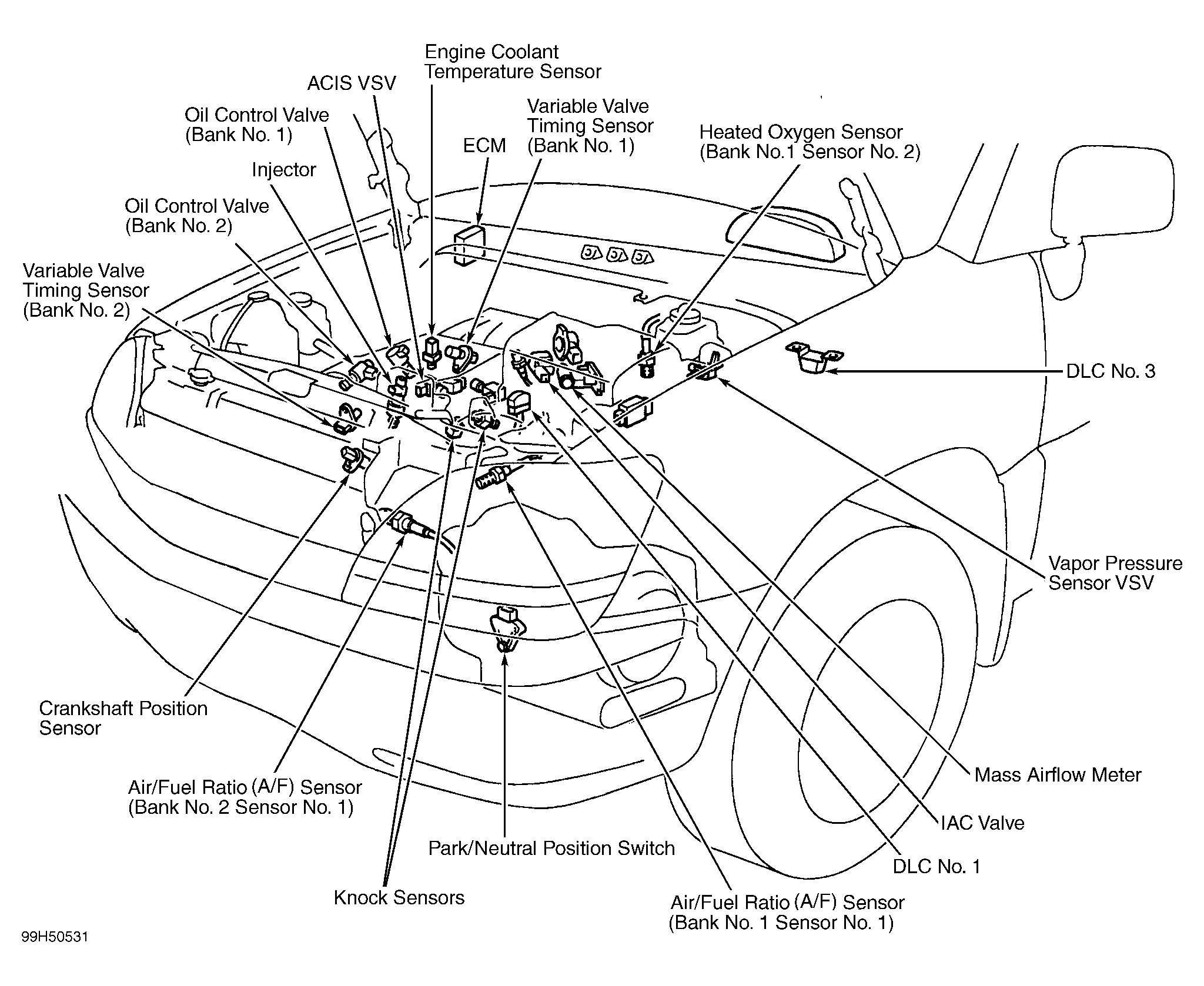 Engine Coolant Temperature Sensor

ACIS VSV

Oil Control Valve (Bank No. 1)

Variable Valve Timing Sensor (Bank No. 1)

ECM

Heated Oxygen Sensor (Bank No.1 Sensor No. 2)

Injector

Oil Control Valve (Bank No. 2)

Variable Valve Timing Sensor (Bank No. 2)

DLC No. 3

Vapor Pressure Sensor VSV

Crankshaft Position Sensor

Mass Airflow Meter

Air/Fuel Ratio (A/F) Sensor (Bank No. 2 Sensor No. 1)

IAC Valve

Park/Neutral Position Switch

DLC No. 1

Knock Sensors

Air/Fuel Ratio (A/F) Sensor (Bank No. 1 Sensor No. 1)

99H50531