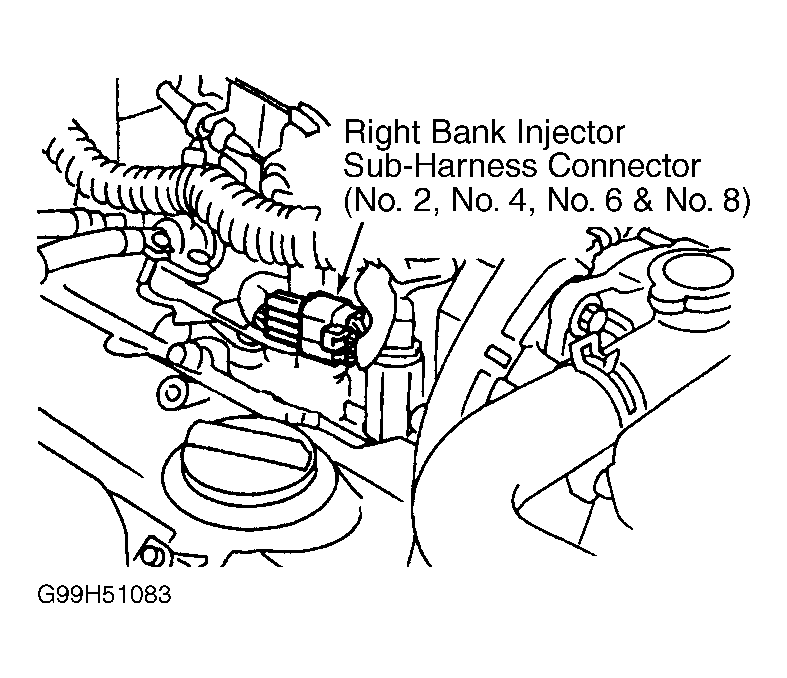 Right Bank Injector
Sub-Harness Connector
(No. 2, No. 4, No. 6 & No. 8)

G99H51083