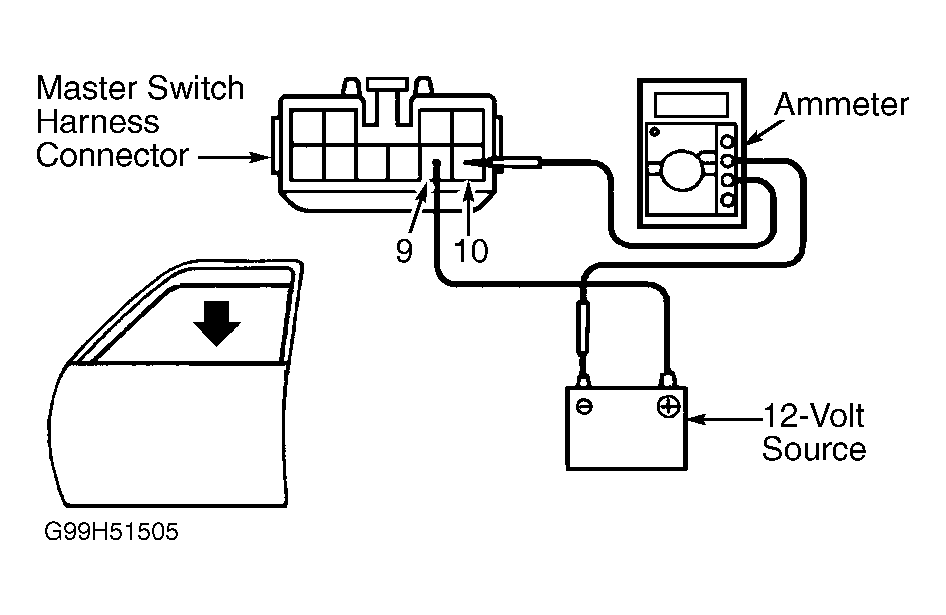 Master Switch Harness Connector

Ammeter

9

10

12-Volt Source

G99H51505