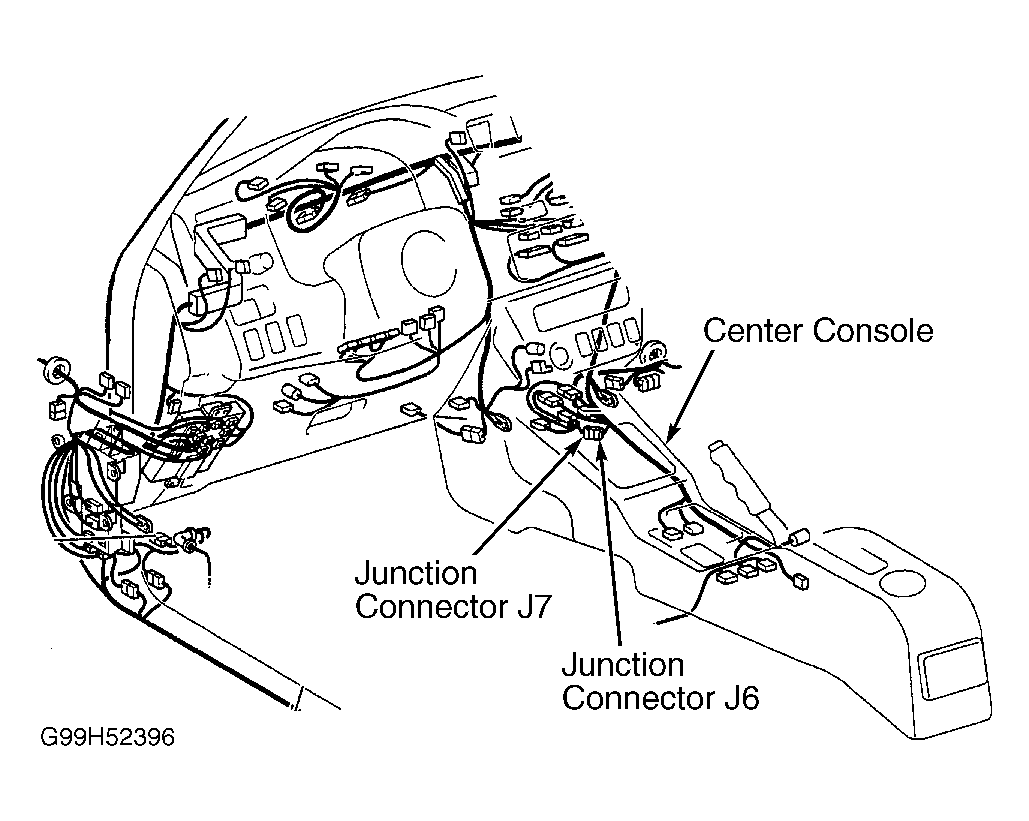 Center Console

Junction Connector J7

Junction Connector J6

G99H52396