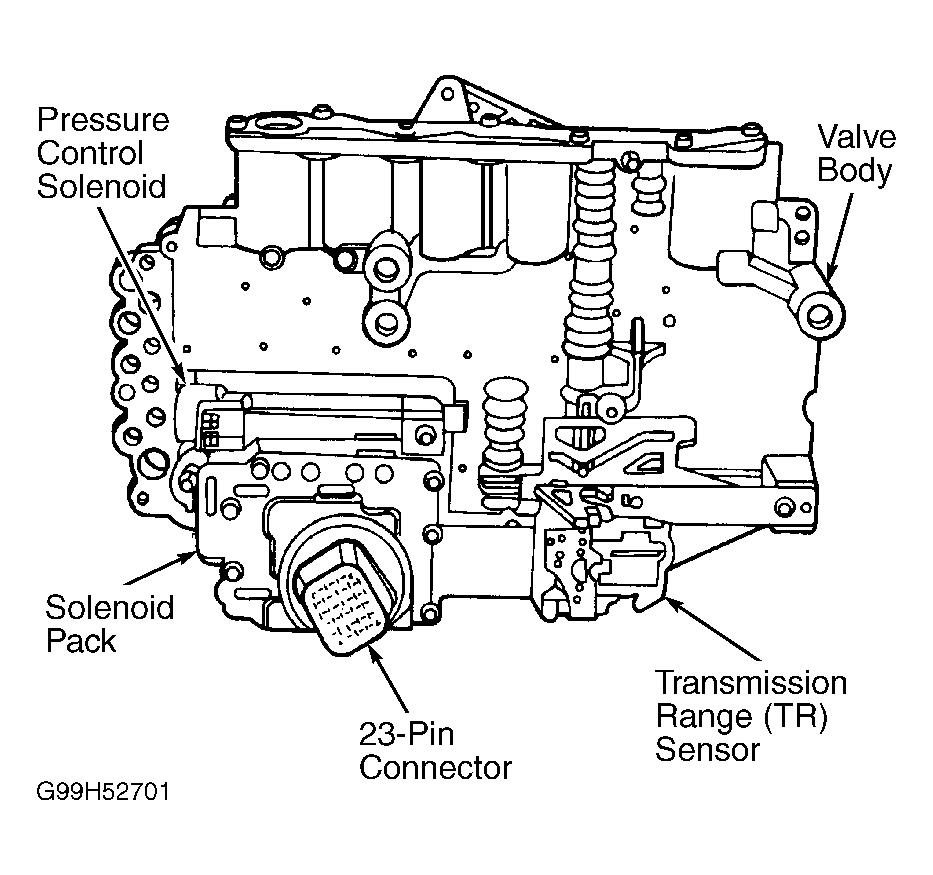 Pressure Control Solenoid

Valve Body

Solenoid Pack

23-Pin Connector

Transmission Range (TR) Sensor

G99H52701