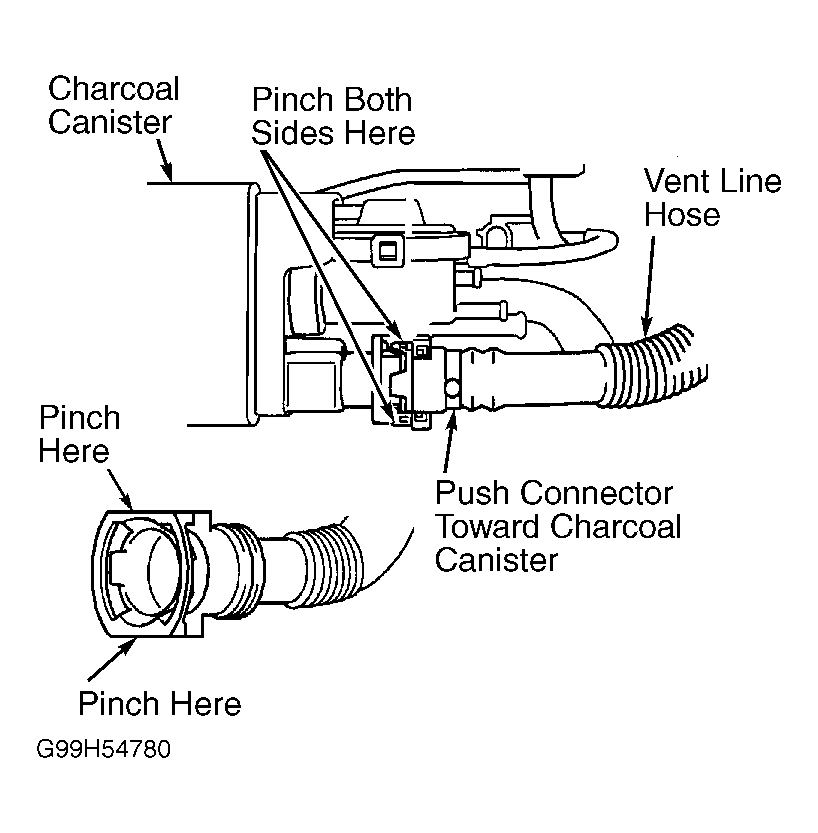 Charcoal Canister

Pinch Both Sides Here

Vent Line Hose

Pinch Here

Push Connector Toward Charcoal Canister

Pinch Here

G99H54780