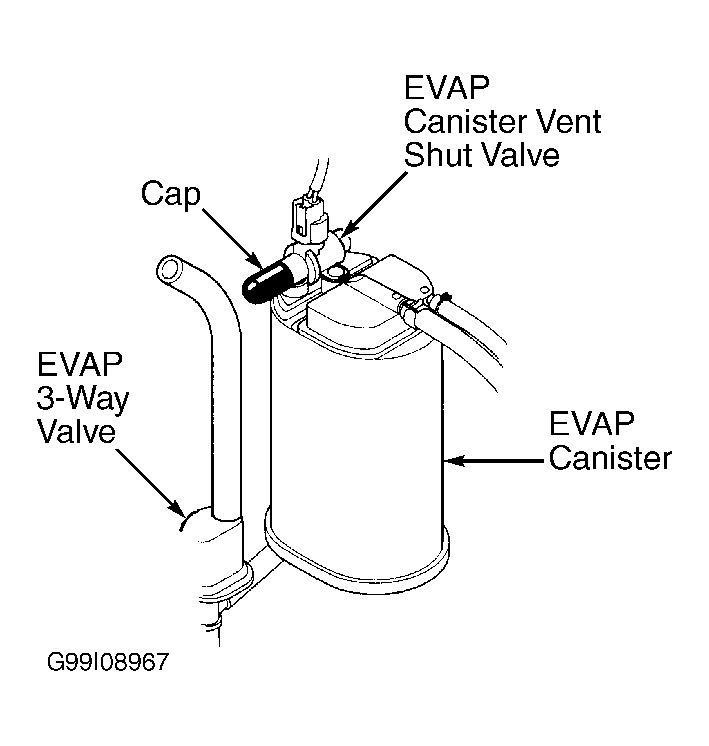 EVAP
Canister Vent
Shut Valve

Cap

EVAP
3-Way
Valve

EVAP
Canister

G99I08967