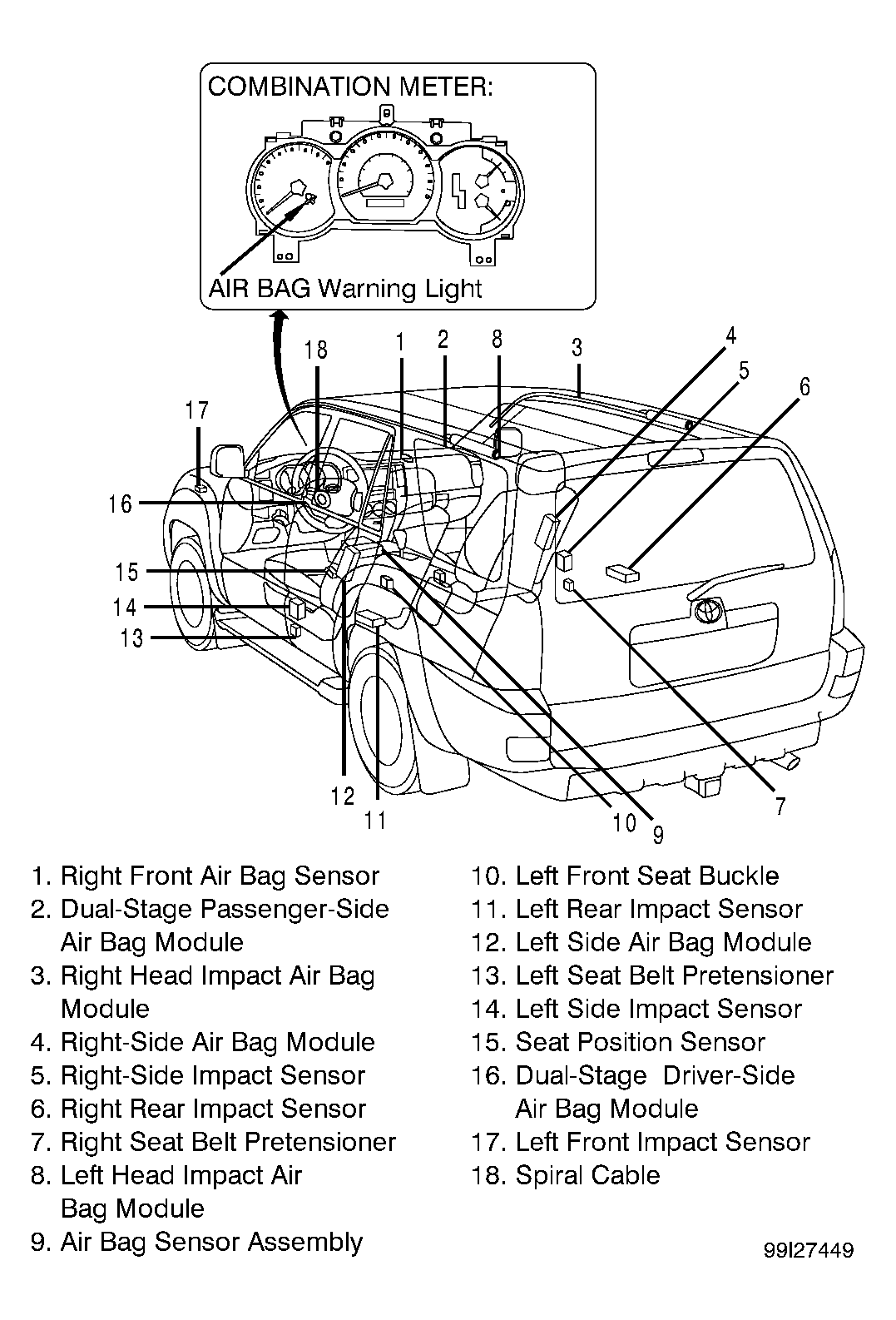 COMBINATION METER:

AIR BAG Warning Light

18
1
2
8
3
4
5
6
17
16
15
14
13
12
11
10
9
7

1. Right Front Air Bag Sensor
2. Dual-Stage Passenger-Side Air Bag Module
3. Right Head Impact Air Bag Module
4. Right-Side Air Bag Module
5. Right-Side Impact Sensor
6. Right Rear Impact Sensor
7. Right Seat Belt Pretensioner
8. Left Head Impact Air Bag Module
9. Air Bag Sensor Assembly

10. Left Front Seat Buckle
11. Left Rear Impact Sensor
12. Left Side Air Bag Module
13. Left Seat Belt Pretensioner
14. Left Side Impact Sensor
15. Seat Position Sensor
16. Dual-Stage Driver-Side Air Bag Module
17. Left Front Impact Sensor
18. Spiral Cable

99I27449