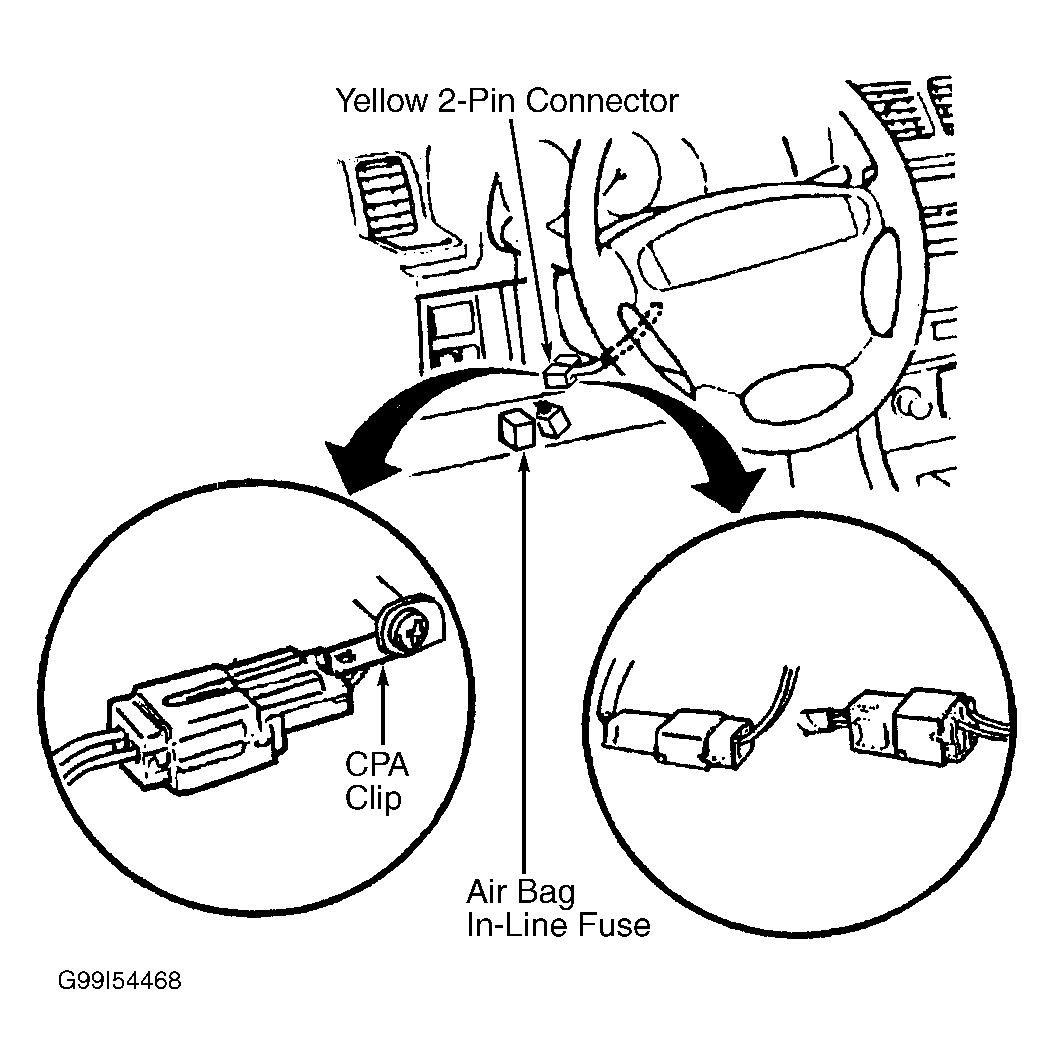 Yellow 2-Pin Connector

CPA Clip

Air Bag In-Line Fuse

G99I54468